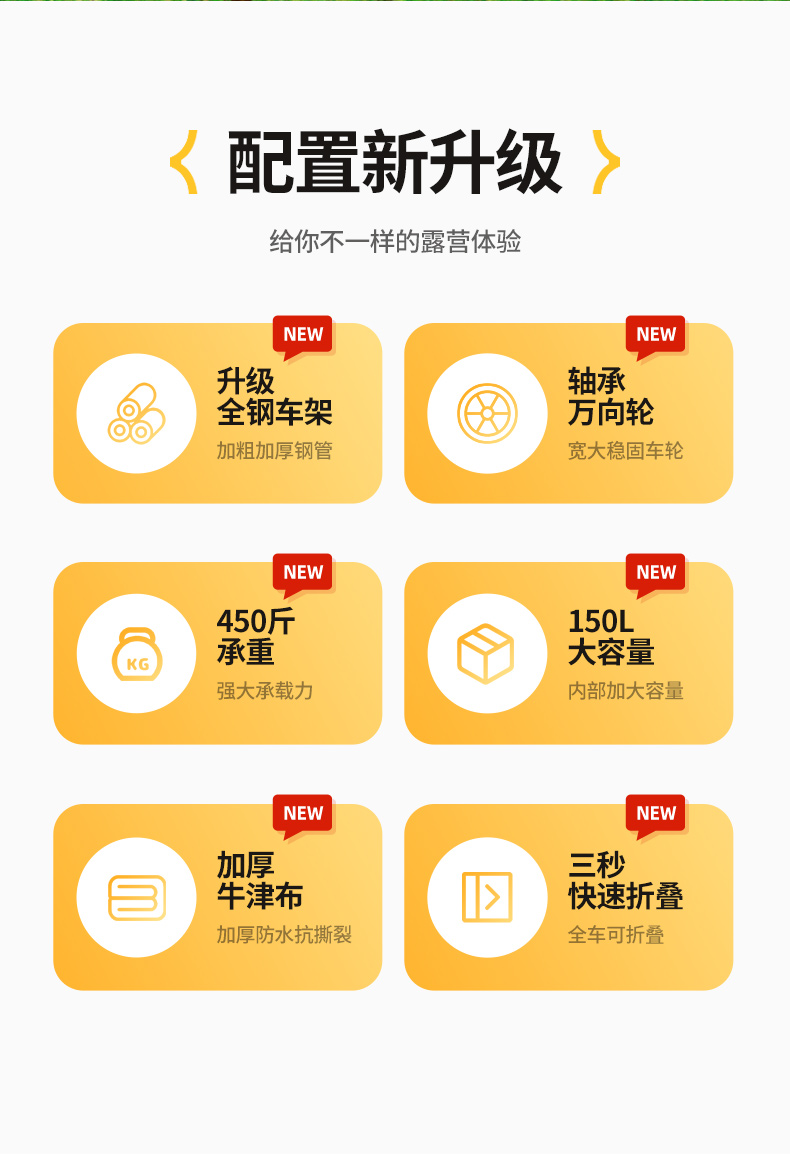 配置新升级

给你不一样的露营体验

NEW
升级
全钢车架
加粗加厚钢管

NEW
轴承
万向轮
宽大稳固车轮

NEW
KG
450斤
承重
强大承载力

NEW
150L
大容量
内部加大容量

NEW
加厚
牛津布
加厚防水抗撕裂

NEW
三秒
快速折叠
全车可折叠