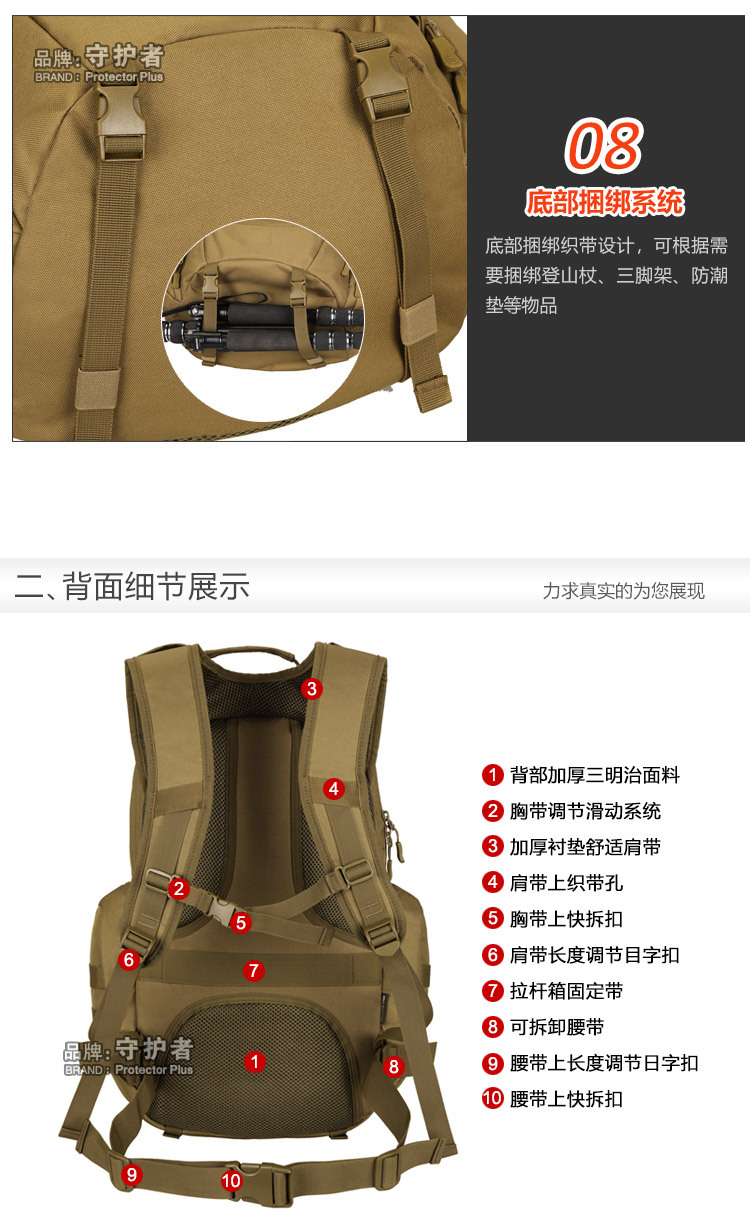 品牌：守护者
BRAND：Protector Plus

08
底部捆绑系统
底部捆绑织带设计，可根据需要捆绑登山杖、三脚架、防潮垫等物品

二、背面细节展示
力求真实的为您展现

3
4
2
5
6
7
1
8
9
10

品牌：守护者
BRAND：Protector Plus

1 背部加厚三明治面料
2 胸带调节滑动系统
3 加厚衬垫舒适肩带
4 肩带上织带孔
5 胸带上快拆扣
6 肩带长度调节目字扣
7 拉杆箱固定带
8 可拆卸腰带
9 腰带上长度调节日字扣
10 腰带上快拆扣