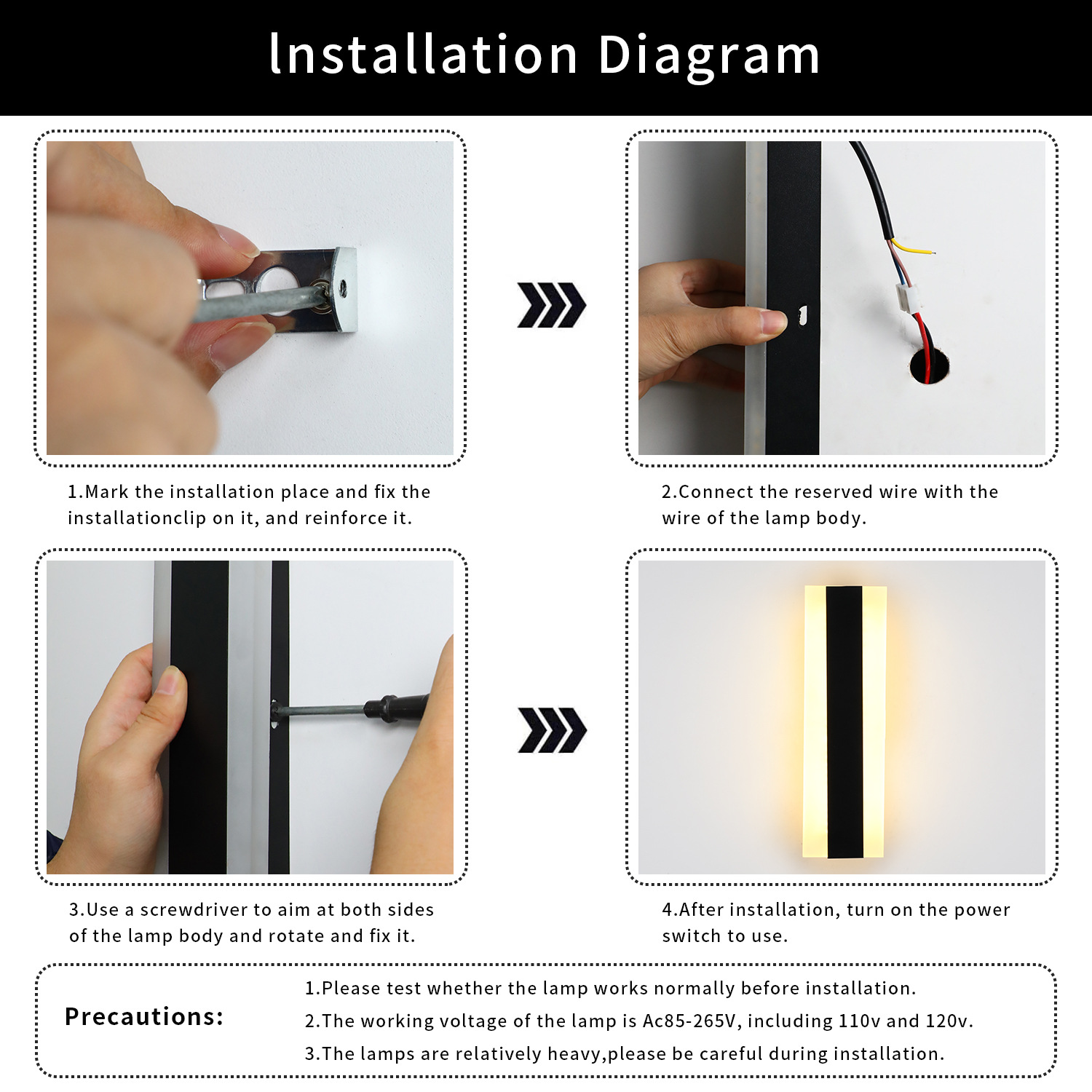 Installation Diagram

1.Mark the installation place and fix the installationclip on it, and reinforce it.

2.Connect the reserved wire with the wire of the lamp body.

3.Use a screwdriver to aim at both sides of the lamp body and rotate and fix it.

4.After installation, turn on the power switch to use.

Precautions:

1.Please test whether the lamp works normally before installation.

2.The working voltage of the lamp is Ac85-265V, including 110v and 120v.

3.The lamps are relatively heavy,please be careful during installation.