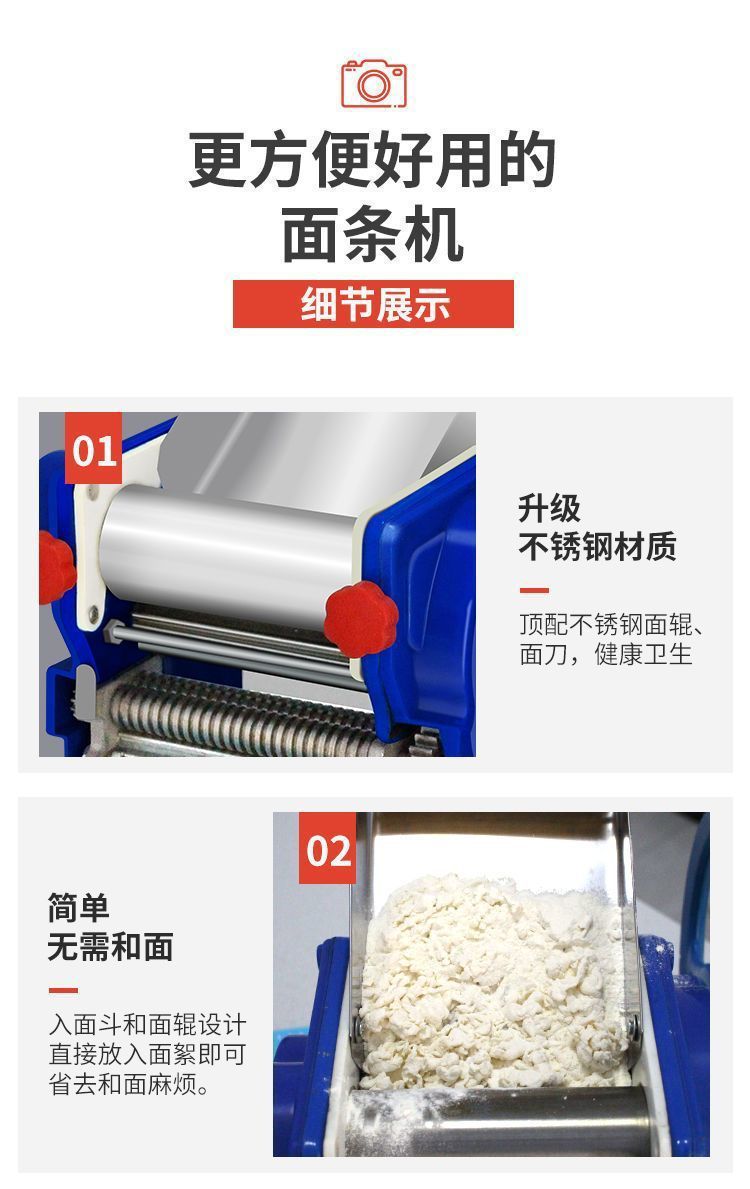 更方便好用的
面条机

细节展示

01

升级
不锈钢材质

顶配不锈钢面辊、面刀，健康卫生

02

简单
无需和面

入面斗和面辊设计直接放入面絮即可省去和面麻烦。