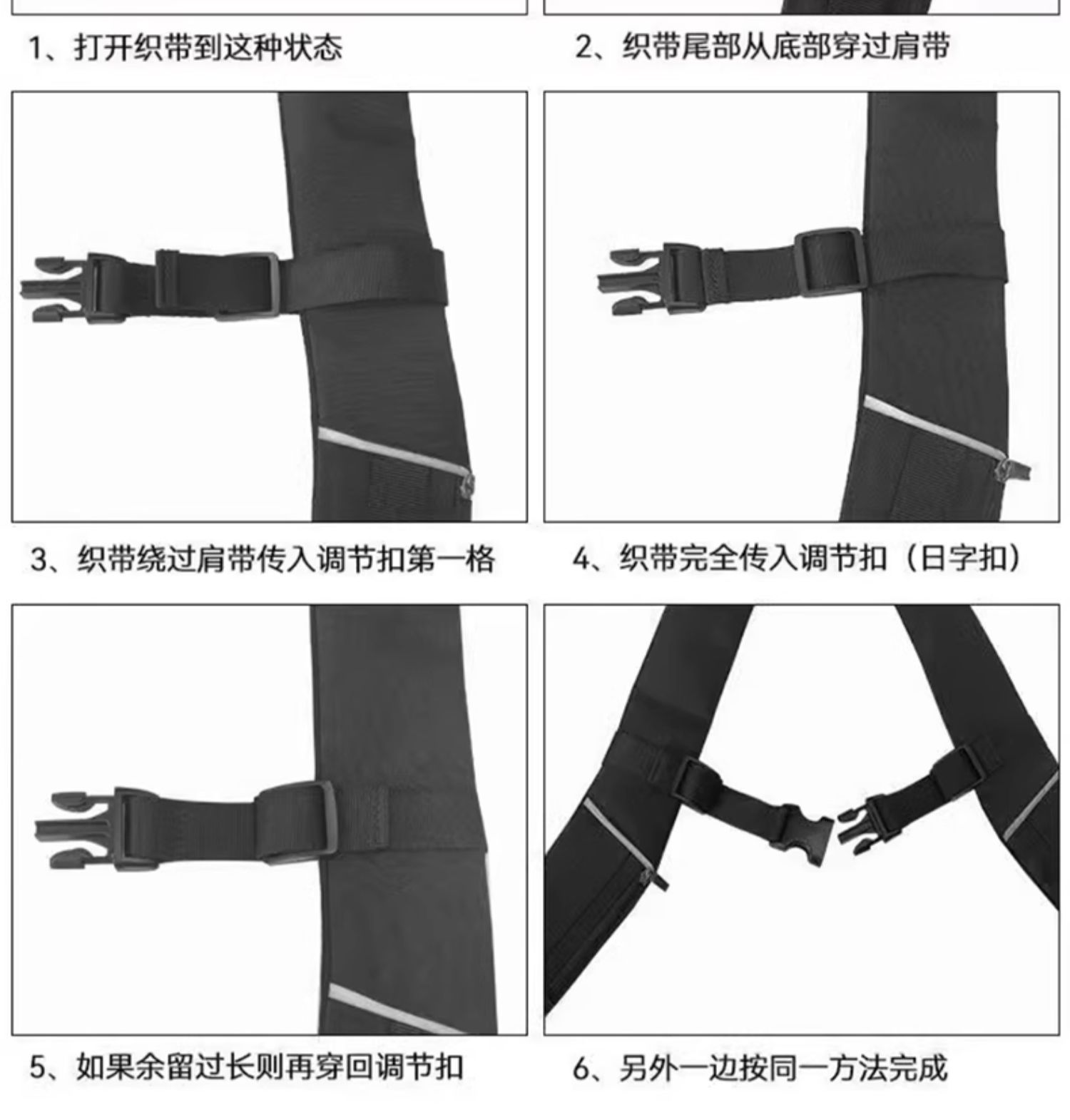 1、打开织带到这种状态

2、织带尾部从底部穿过肩带

3、织带绕过肩带传入调节扣第一格

4、织带完全传入调节扣（日字扣）

5、如果余留过长则再穿回调节扣

6、另外一边按同一方法完成