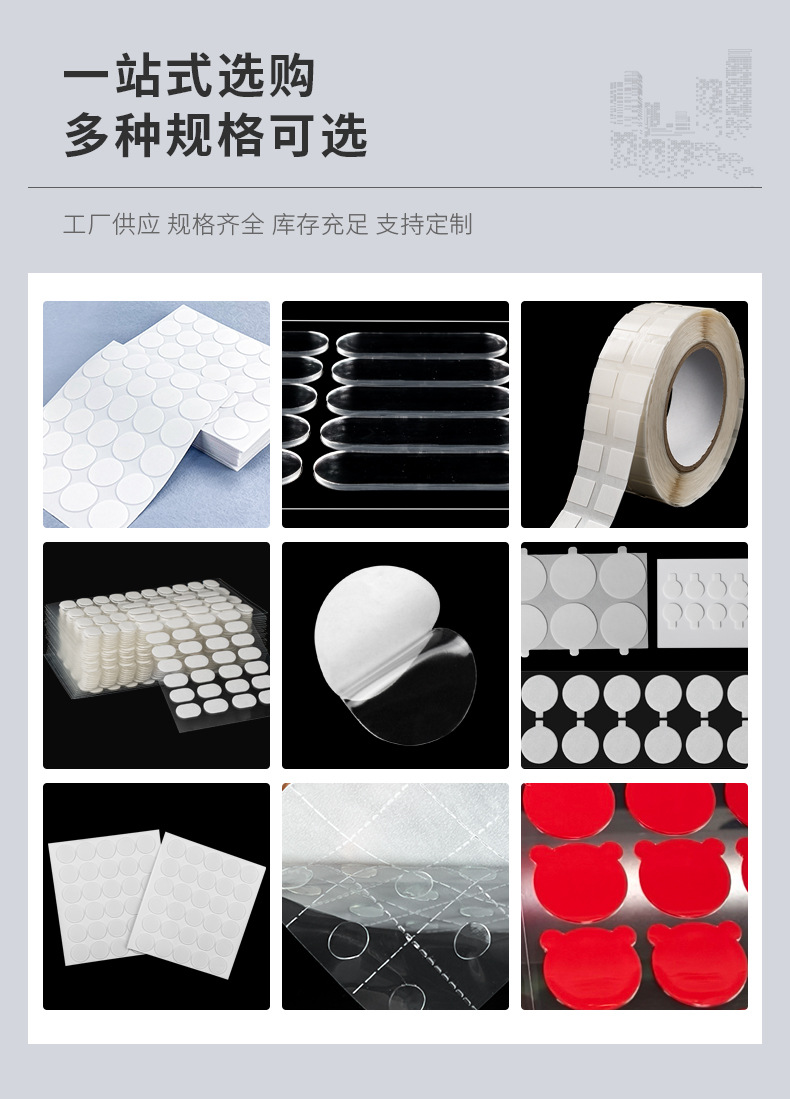 一站式选购
多种规格可选

工厂供应 规格齐全 库存充足 支持定制