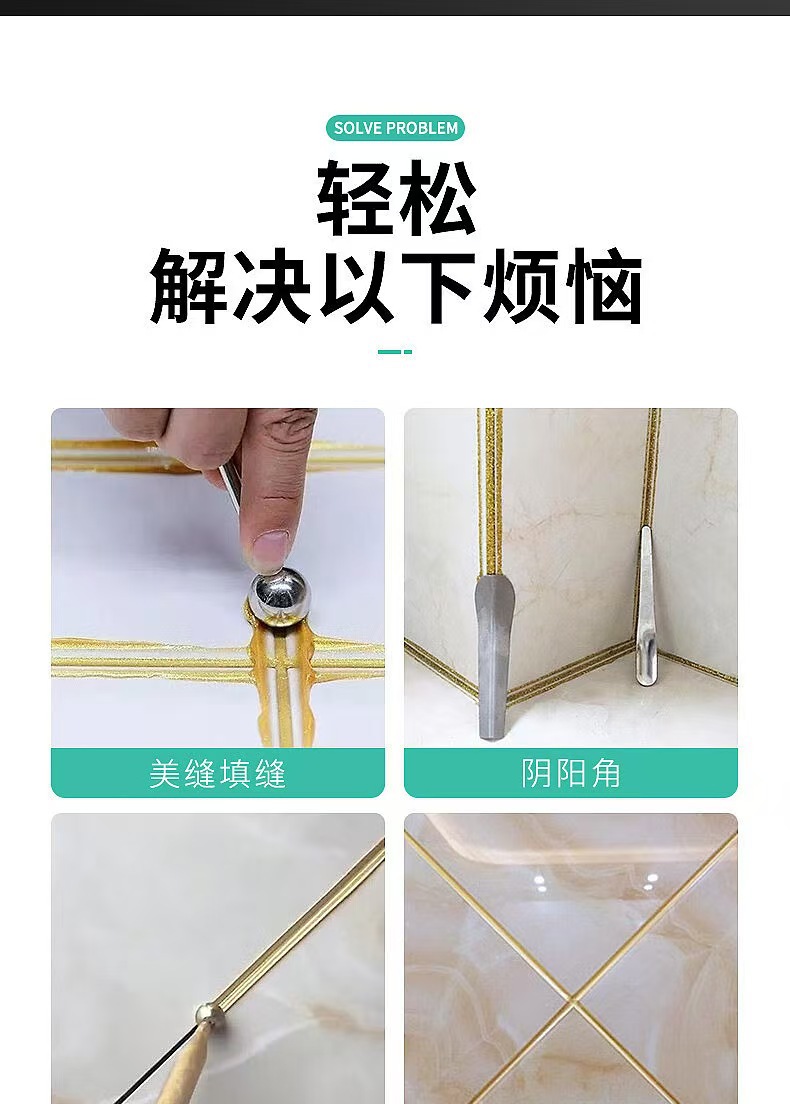 SOLVE PROBLEM

轻松
解决以下烦恼

美缝填缝

阴阳角