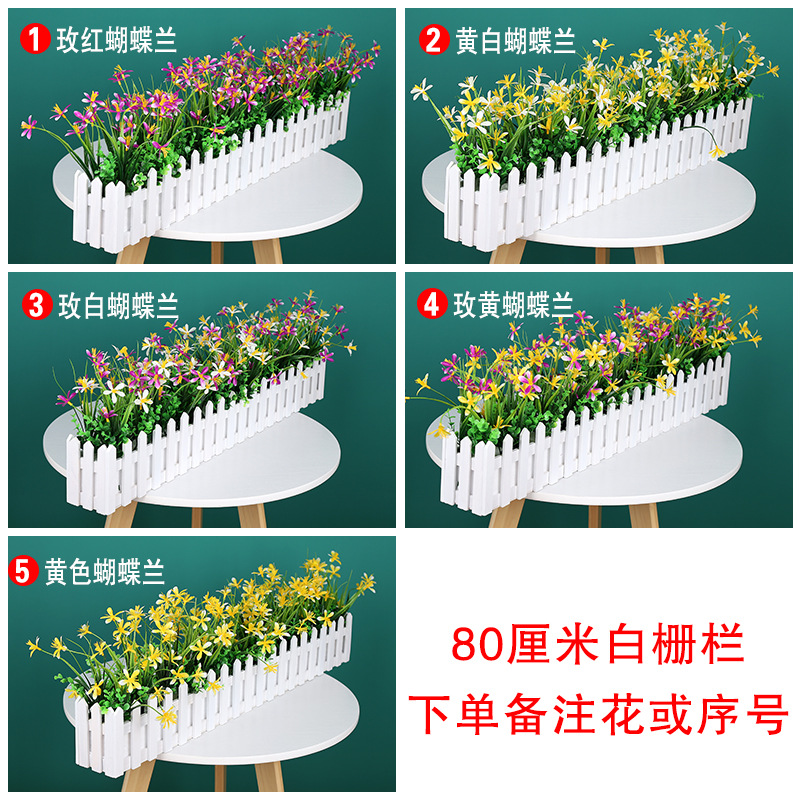 1 玫红蝴蝶兰

2 黄白蝴蝶兰

3 玫白蝴蝶兰

4 玫黄蝴蝶兰

5 黄色蝴蝶兰

80厘米白栅栏
下单备注花或序号