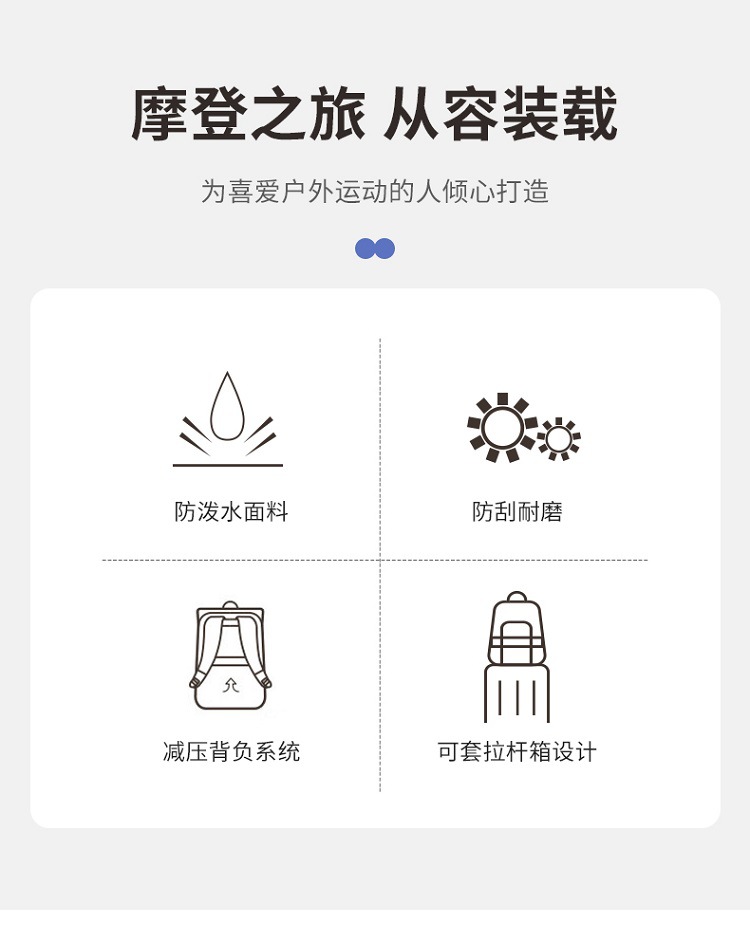 摩登之旅 从容装载

为喜爱户外运动的人倾心打造

防泼水面料

防刮耐磨

减压背负系统

可套拉杆箱设计