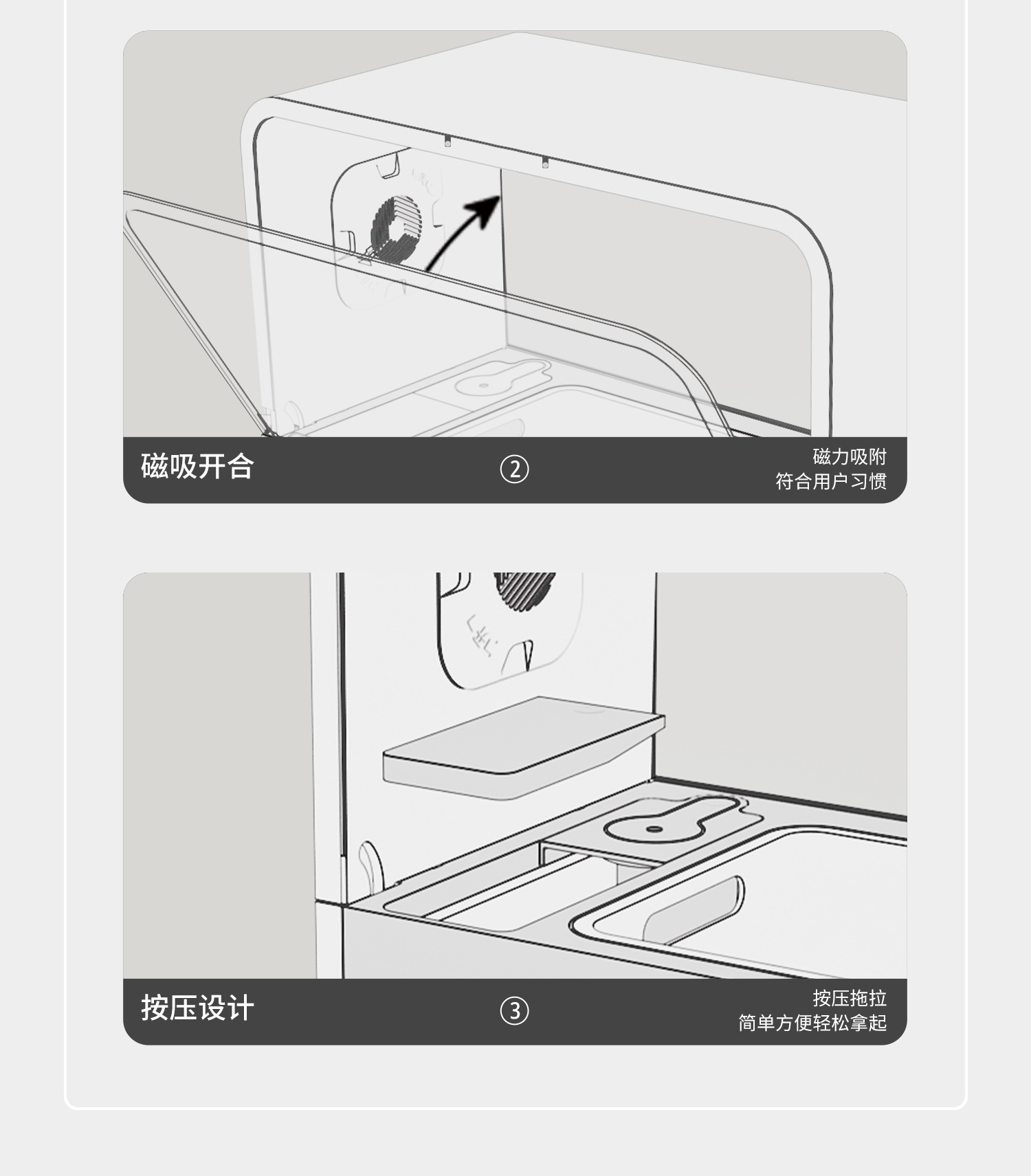 磁吸开合
②
磁力吸附
符合用户习惯

按压设计
③
按压拖拉
简单方便轻松拿起