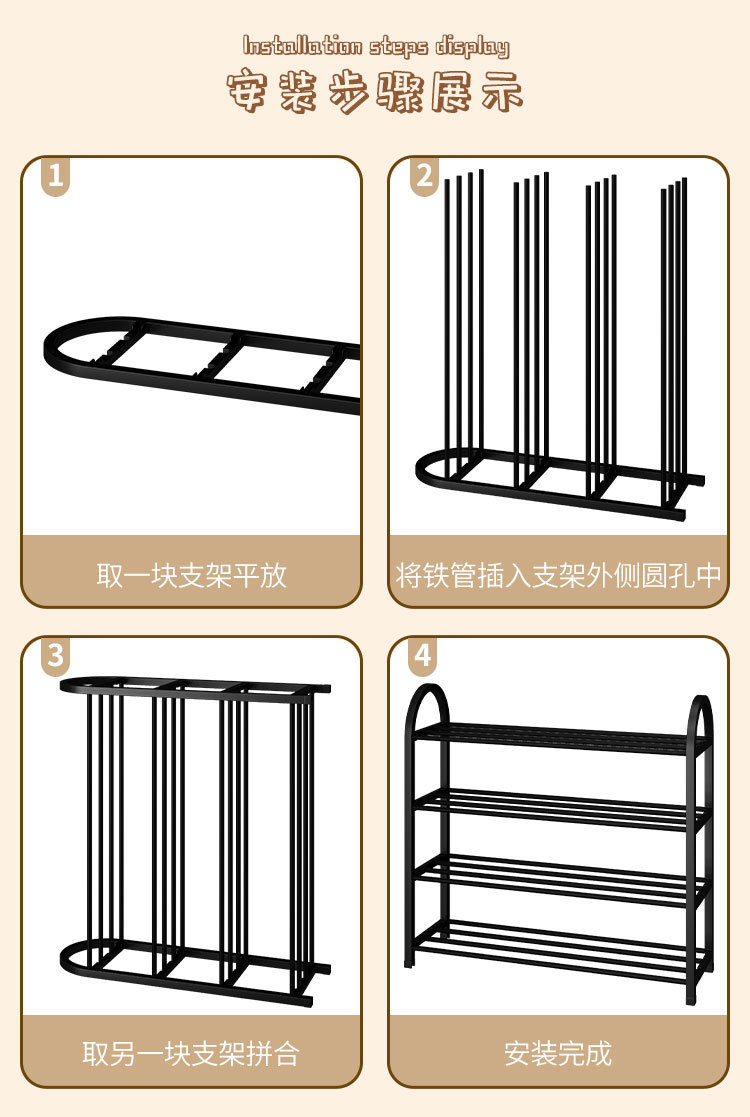 Installation steps display
安装步骤展示

1
取一块支架平放

2
将铁管插入支架外侧圆孔中

3
取另一块支架拼合

4
安装完成