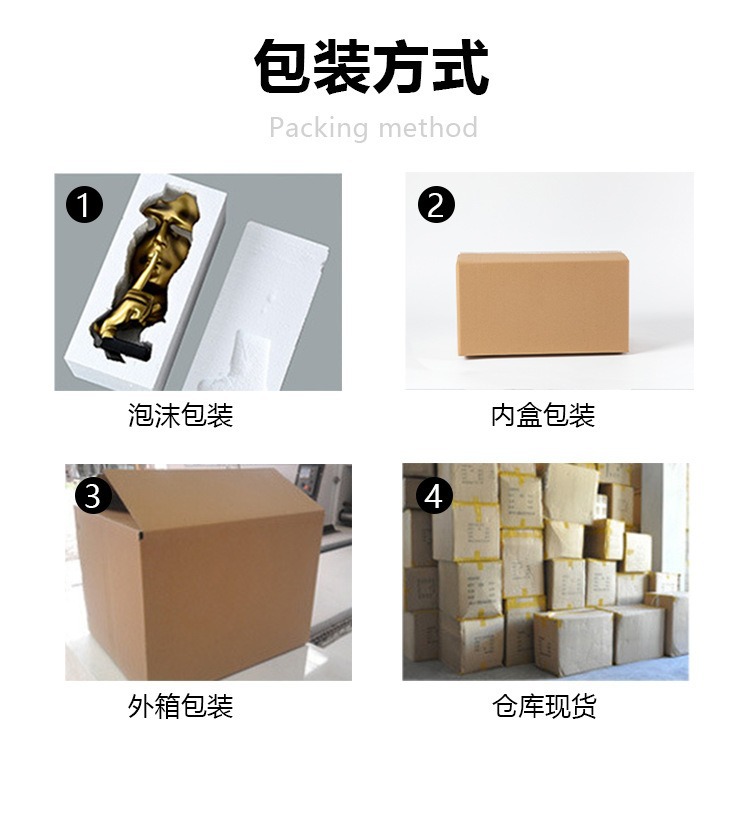 包装方式

Packing method

1

泡沫包装

2

内盒包装

3

外箱包装

4

仓库现货