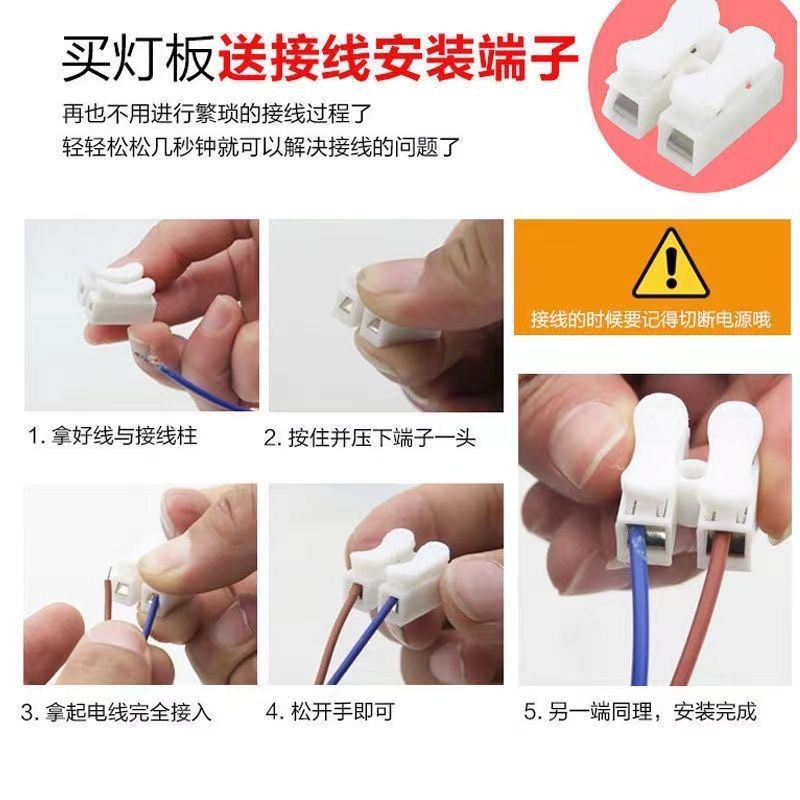 买灯板送接线安装端子

再也不用进行繁琐的接线过程了
轻轻松松几秒钟就可以解决接线的问题了

接线的时候要记得切断电源哦

1. 拿好线与接线柱

2. 按住并压下端子一头

3. 拿起电线完全接入

4. 松开手即可

5. 另一端同理，安装完成