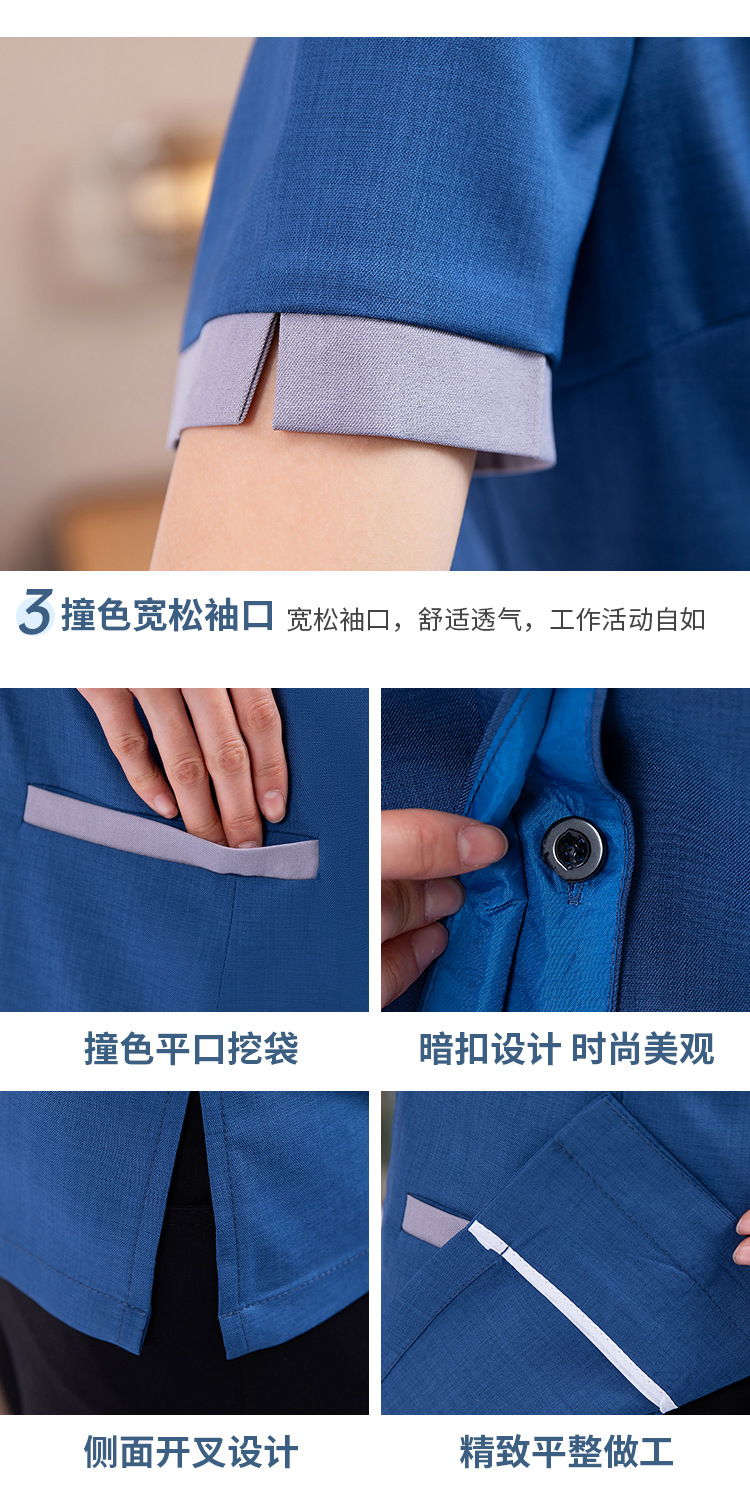 3 撞色宽松袖口 宽松袖口，舒适透气，工作活动自如

撞色平口挖袋

暗扣设计 时尚美观

侧面开叉设计

精致平整做工