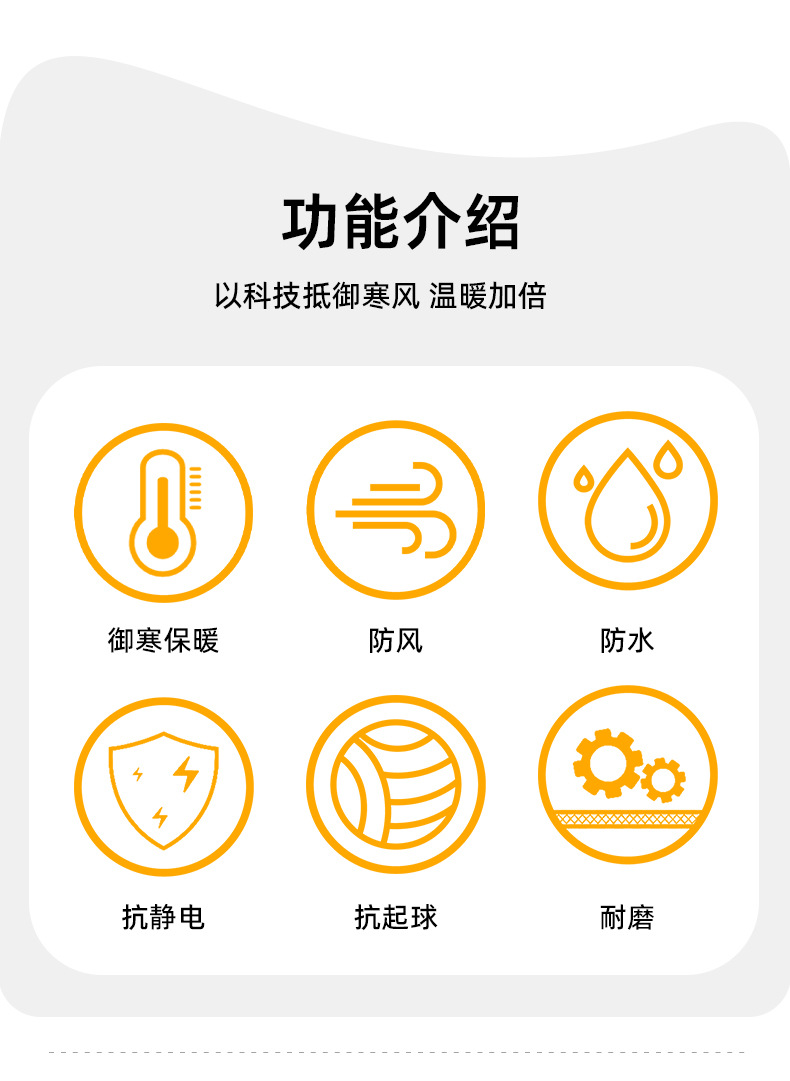 功能介绍

以科技抵御寒风 温暖加倍

御寒保暖

防风

防水

抗静电

抗起球

耐磨