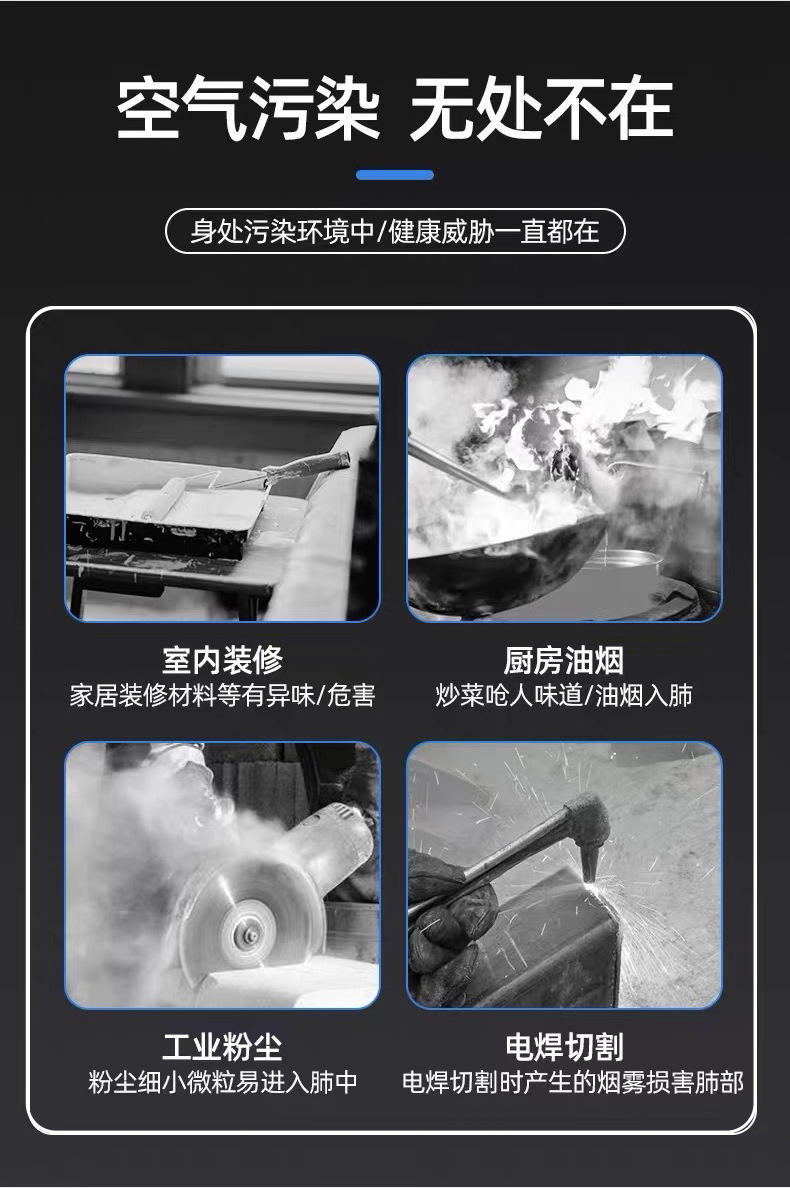 空气污染 无处不在

身处污染环境中/健康威胁一直都在

室内装修
家居装修材料等有异味/危害

厨房油烟
炒菜呛人味道/油烟入肺

工业粉尘
粉尘细小微粒易进入肺中

电焊切割
电焊切割时产生的烟雾损害肺部