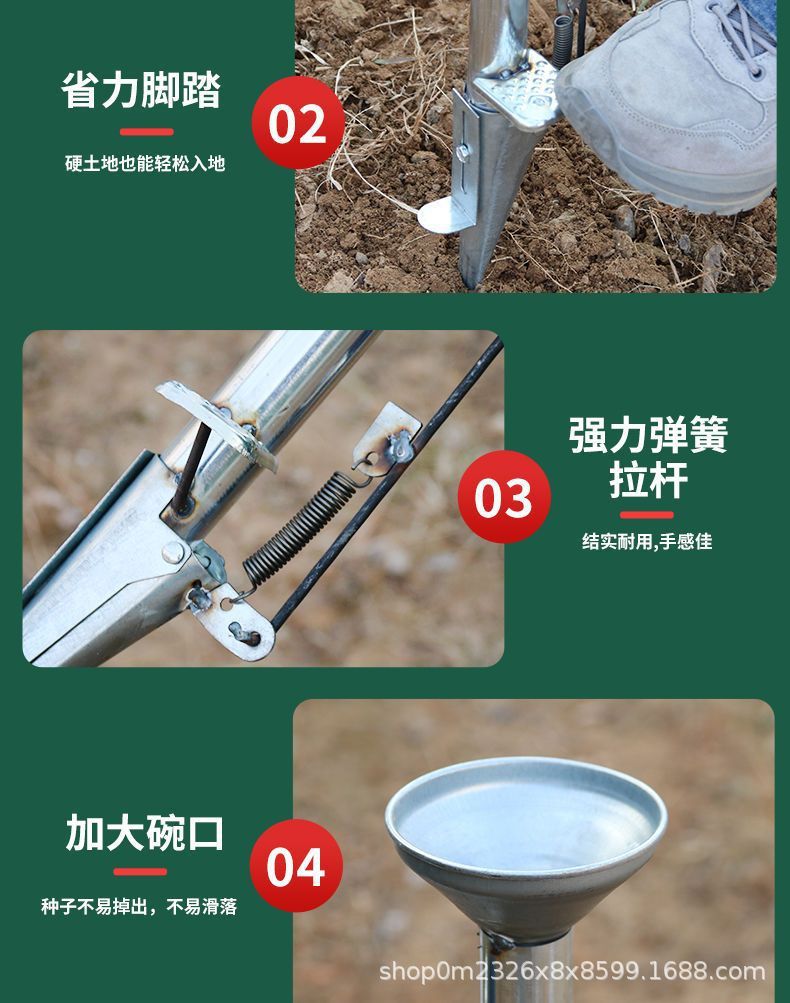 省力脚踏

02

硬土地也能轻松入地

强力弹簧拉杆

03

结实耐用,手感佳

加大碗口

04

种子不易掉出，不易滑落

shop0m2326x8x8599.1688.com