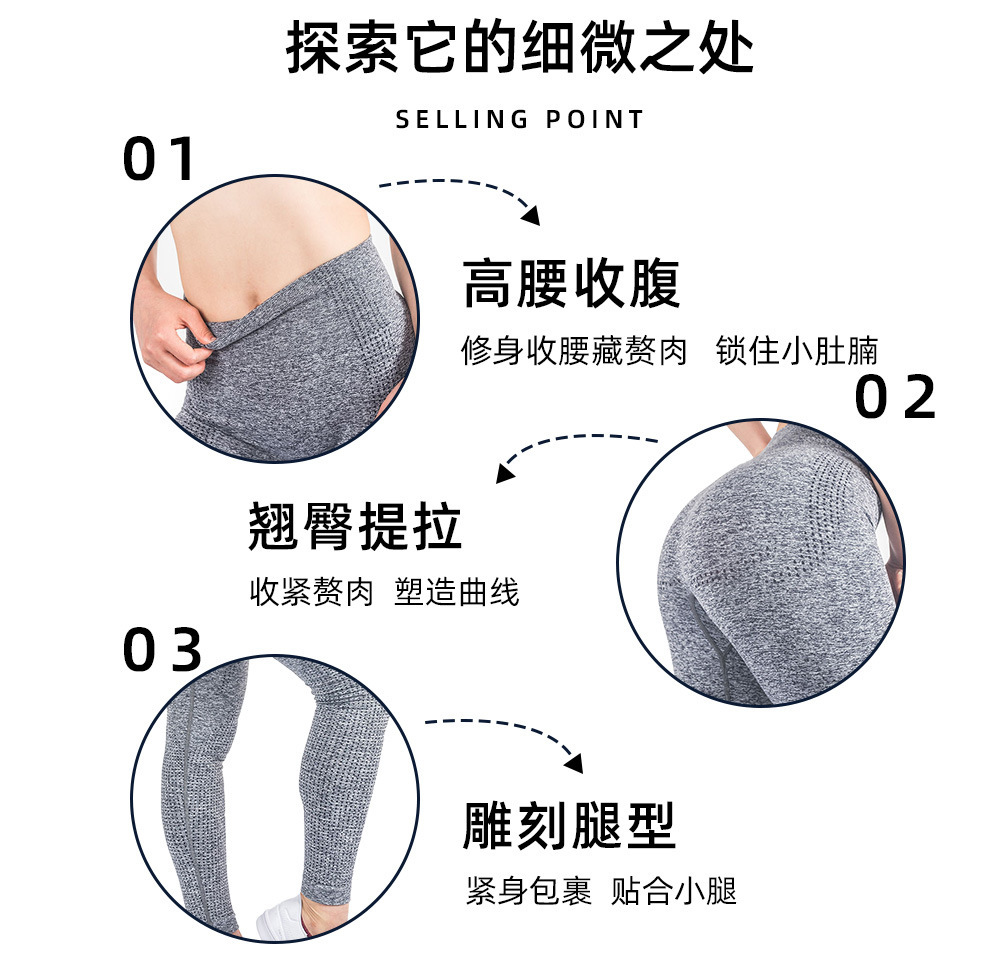 探索它的细微之处

SELLING POINT

01

高腰收腹

修身收腰藏赘肉 锁住小肚腩

02

翘臀提拉

收紧赘肉 塑造曲线

03

雕刻腿型

紧身包裹 贴合小腿