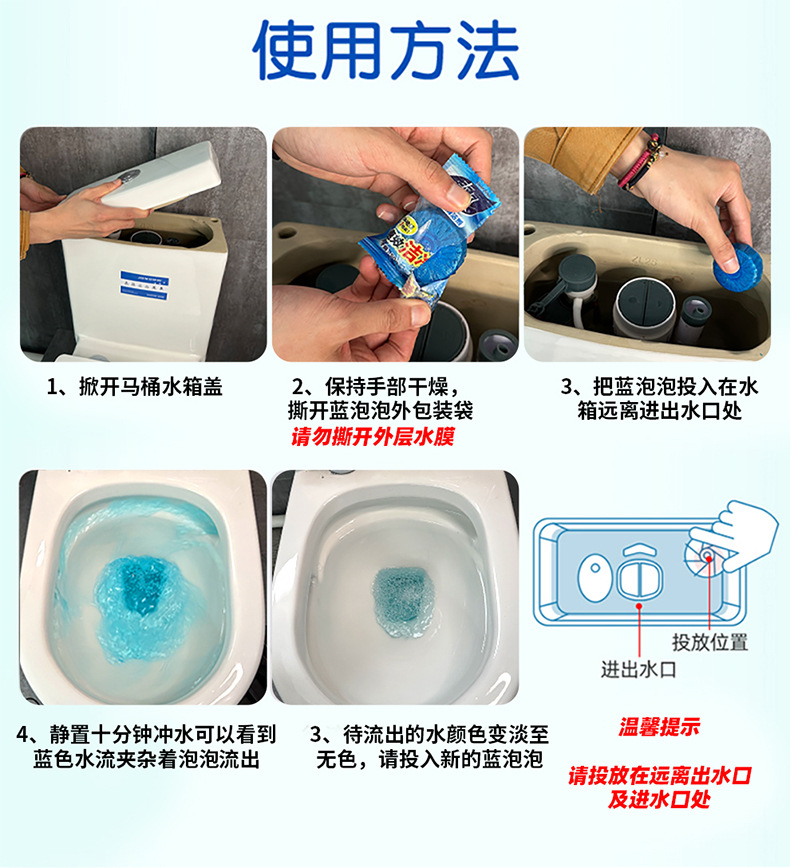 使用方法

1、掀开马桶水箱盖

2、保持手部干燥，撕开蓝泡泡外包装袋
请勿撕开外层水膜

3、把蓝泡泡投入在水箱远离进出水口处

4、静置十分钟冲水可以看到蓝色水流夹杂着泡泡流出

3、待流出的水颜色变淡至无色，请投入新的蓝泡泡

投放位置
进出水口

温馨提示
请投放在远离出水口及进水口处