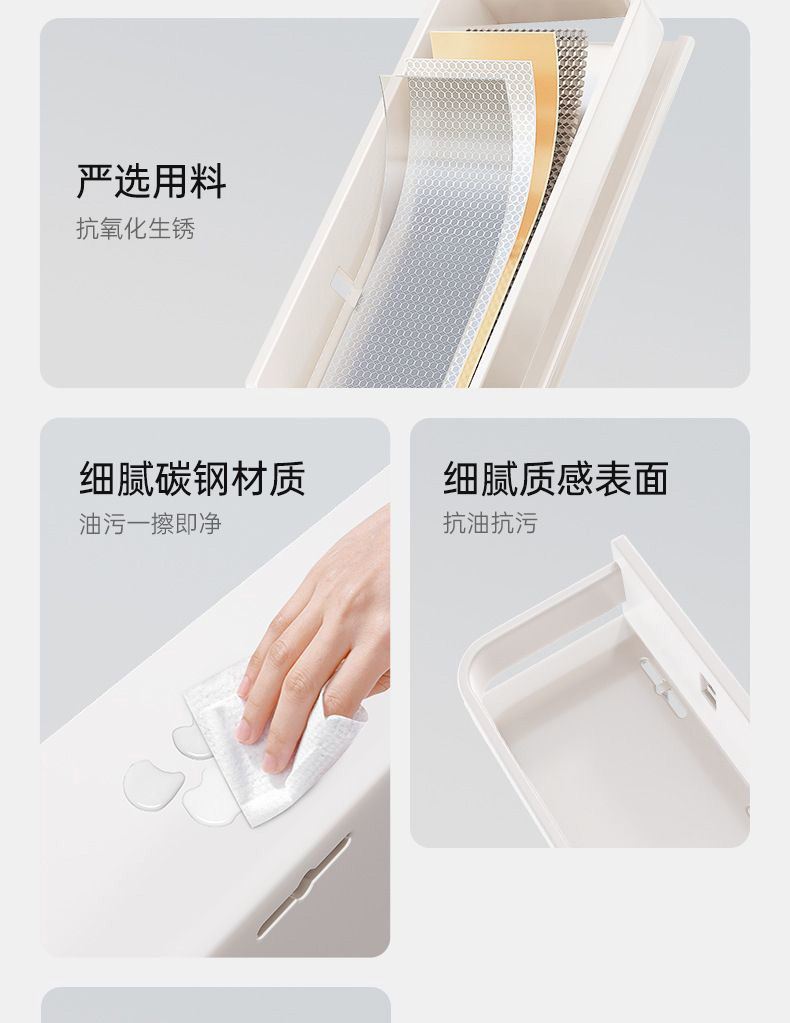 严选用料
抗氧化生锈

细腻碳钢材质
油污一擦即净

细腻质感表面
抗油抗污