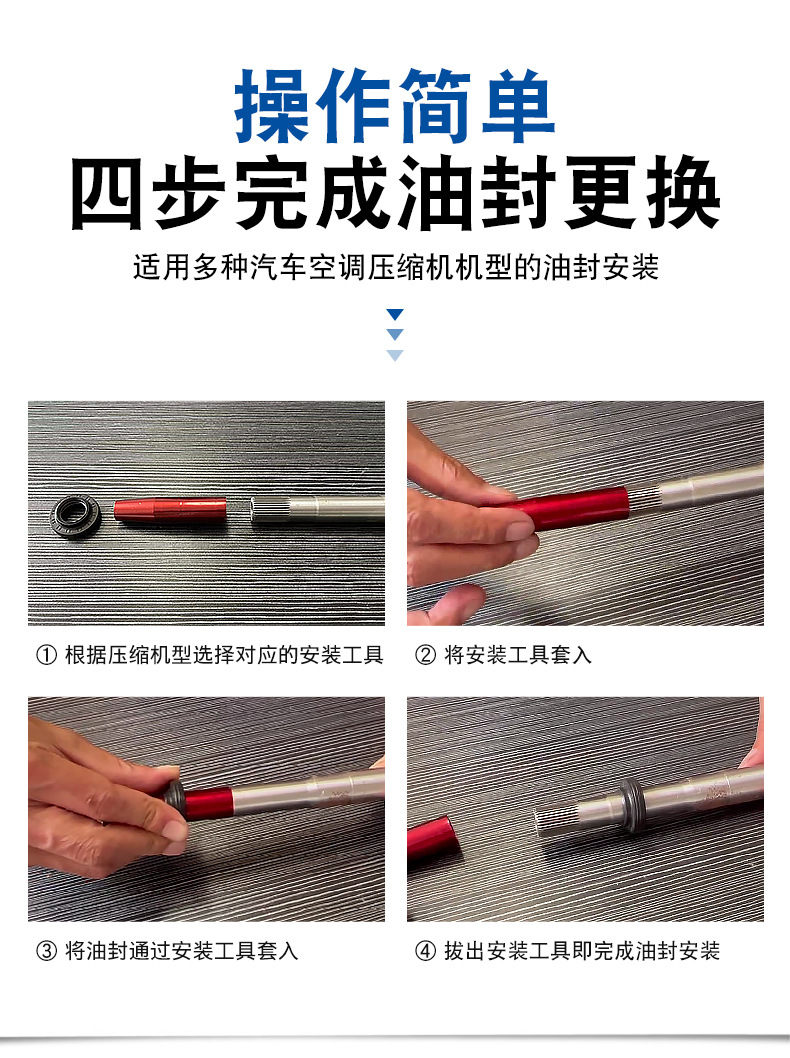 操作简单
四步完成油封更换

适用多种汽车空调压缩机机型的油封安装

① 根据压缩机型选择对应的安装工具

② 将安装工具套入

③ 将油封通过安装工具套入

④ 拔出安装工具即完成油封安装