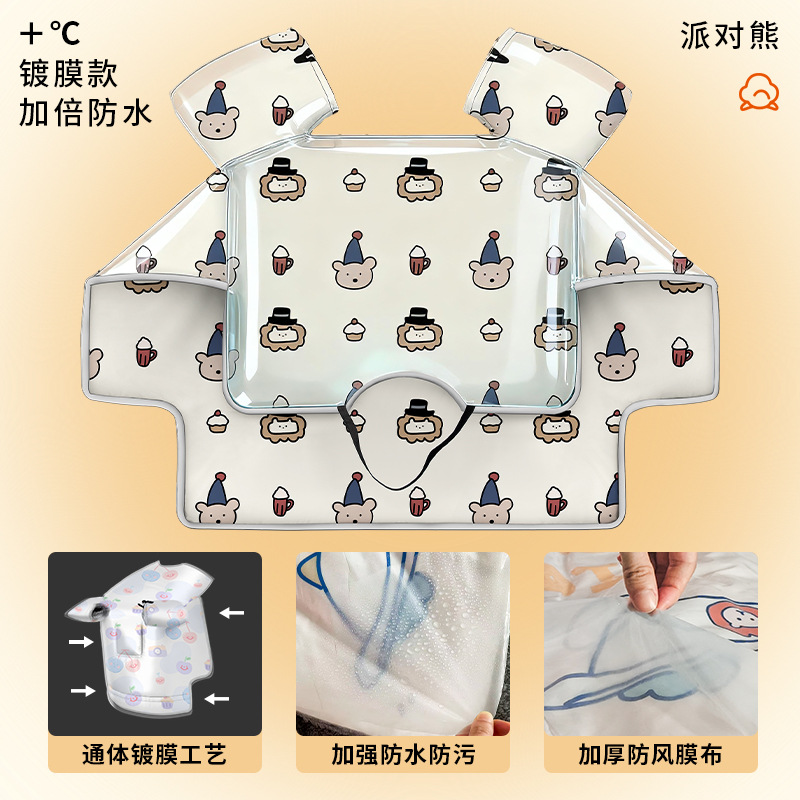 +℃
镀膜款
加倍防水

派对熊

通体镀膜工艺

加强防水防污

加厚防风膜布