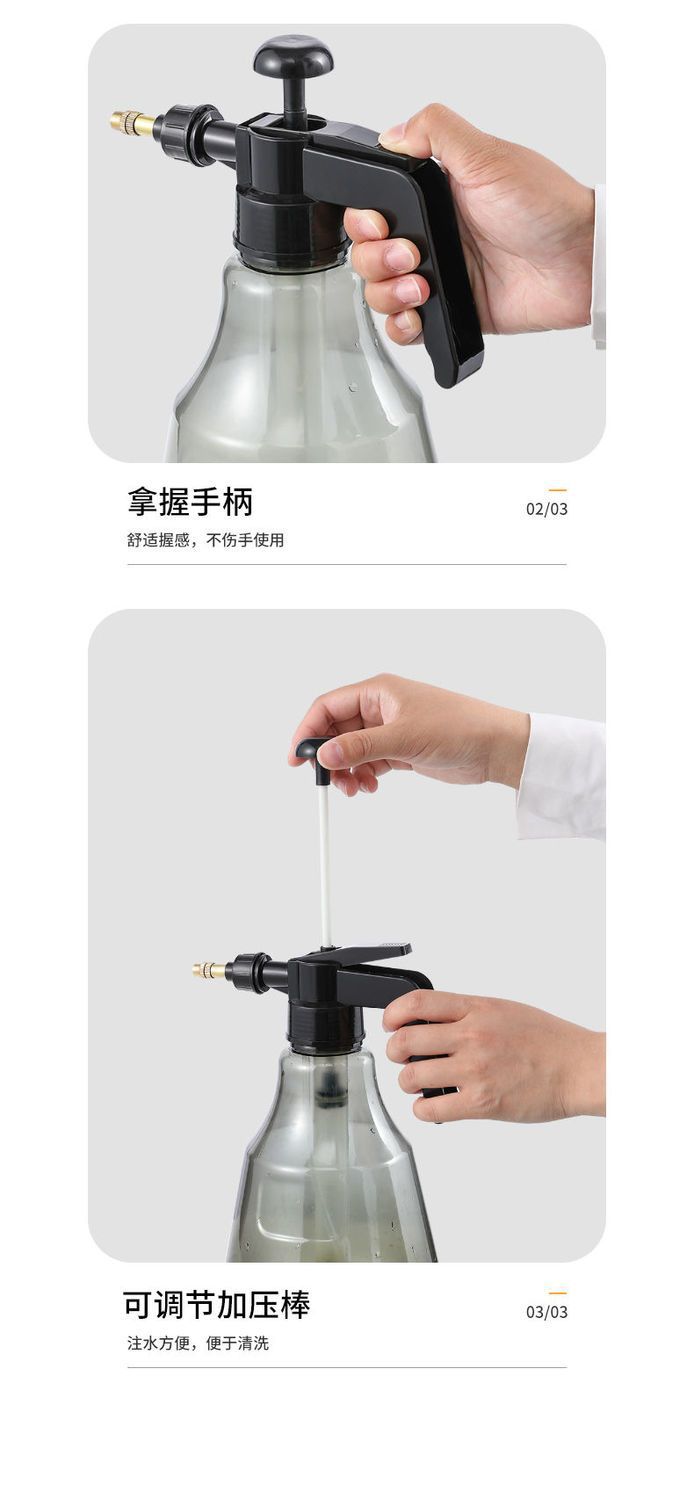 拿握手柄

02/03

舒适握感，不伤手使用

可调节加压棒

03/03

注水方便，便于清洗