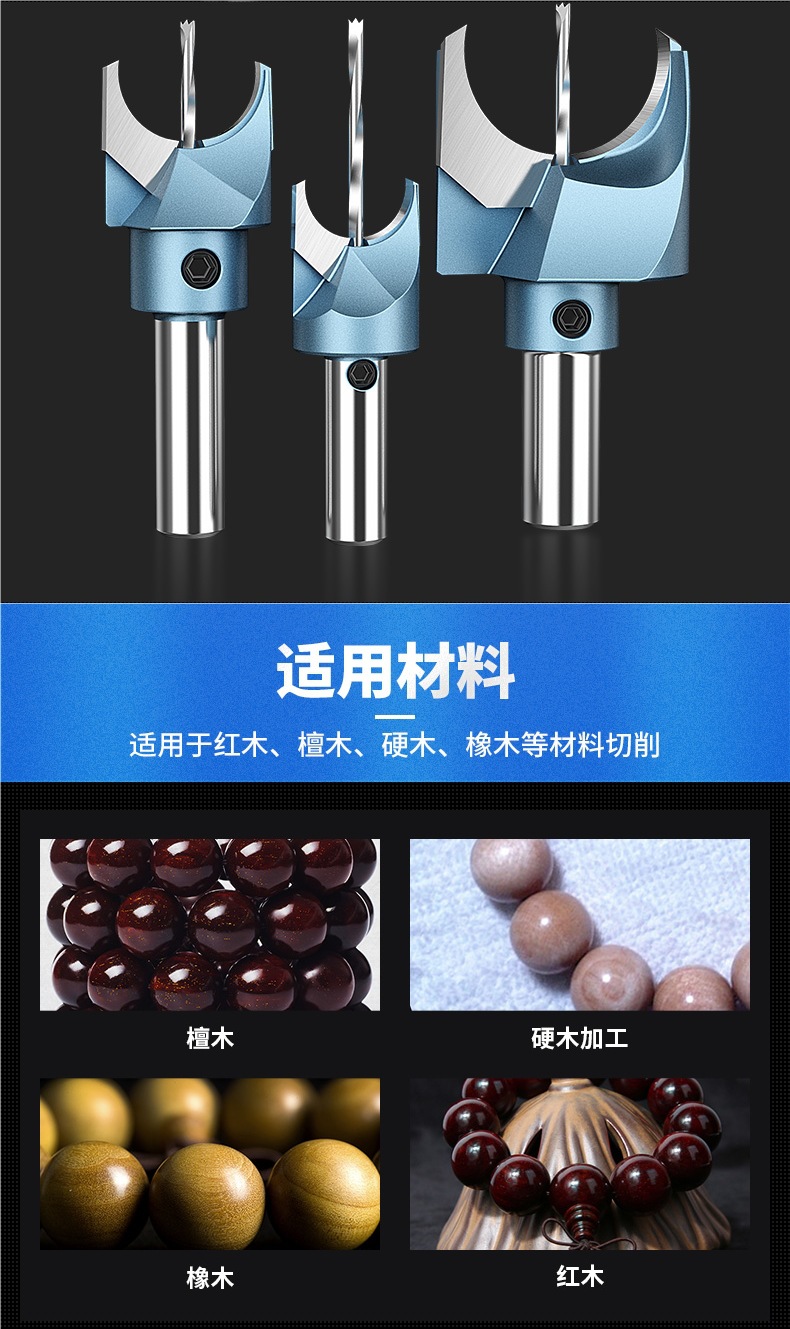 适用材料

适用于红木、檀木、硬木、橡木等材料切削

檀木

硬木加工

橡木

红木