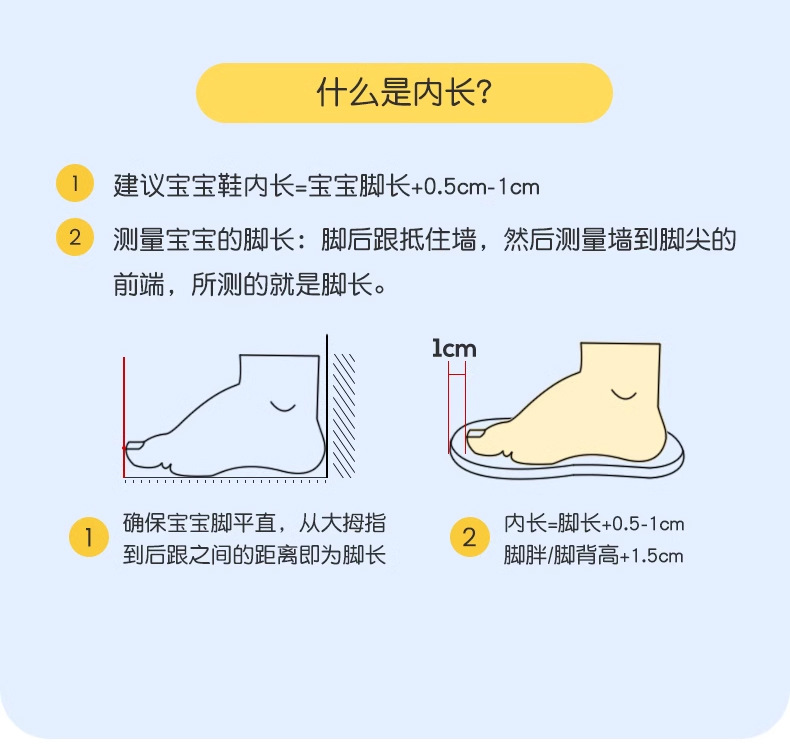 什么是内长?

1 建议宝宝鞋内长=宝宝脚长+0.5cm-1cm

2 测量宝宝的脚长：脚后跟抵住墙，然后测量墙到脚尖的前端，所测的就是脚长。

1cm

1 确保宝宝脚平直，从大拇指到后跟之间的距离即为脚长

2 内长=脚长+0.5-1cm
脚胖/脚背高+1.5cm