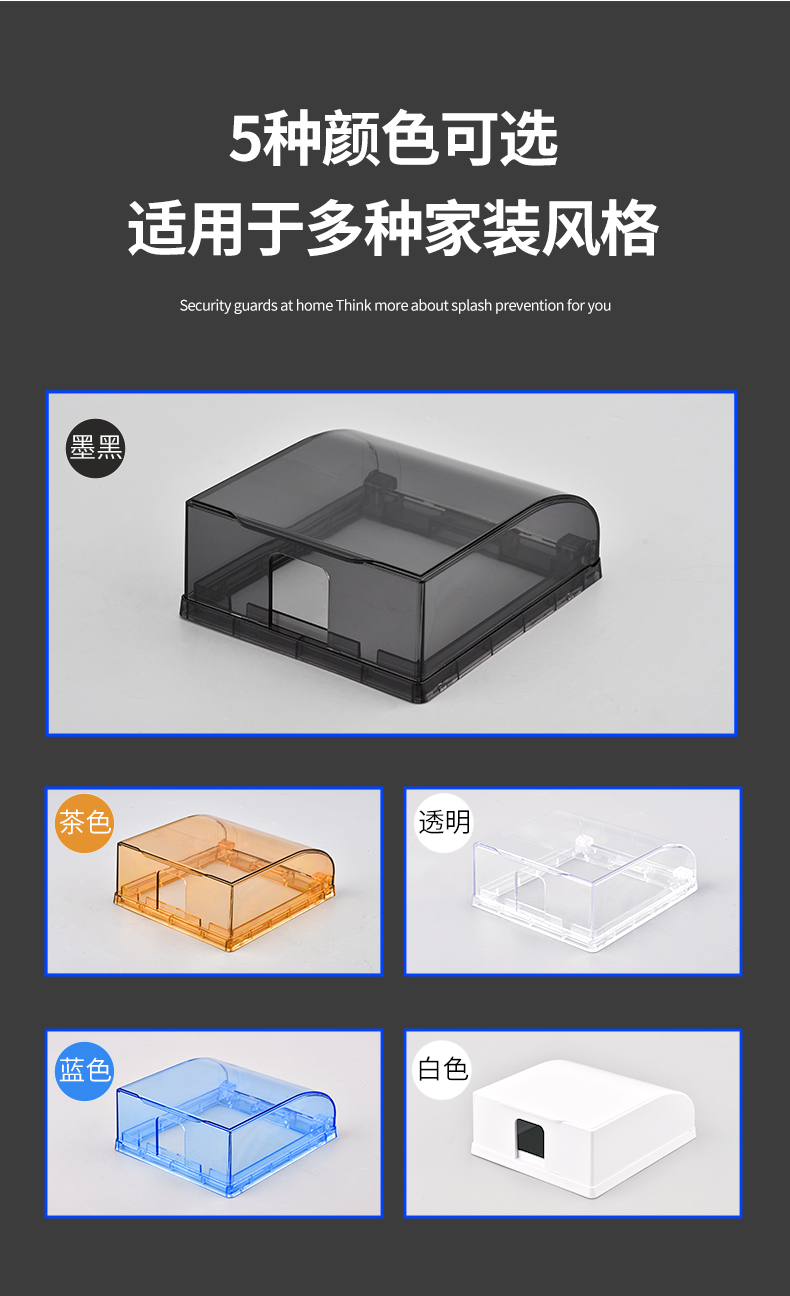 5种颜色可选
适用于多种家装风格

Security guards at home Think more about splash prevention for you

墨黑

茶色

透明

蓝色

白色