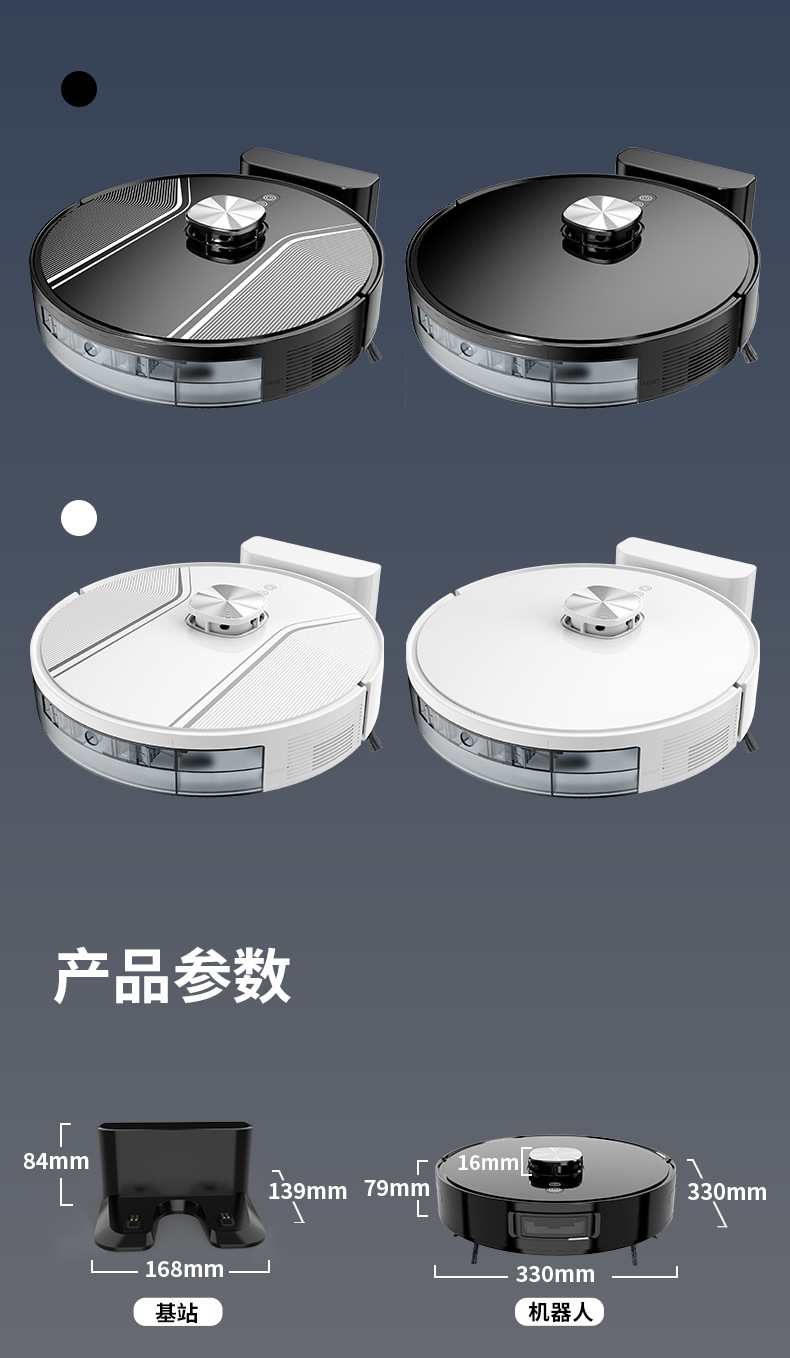 产品参数

84mm
139mm
168mm
基站

16mm
79mm
330mm
330mm
机器人