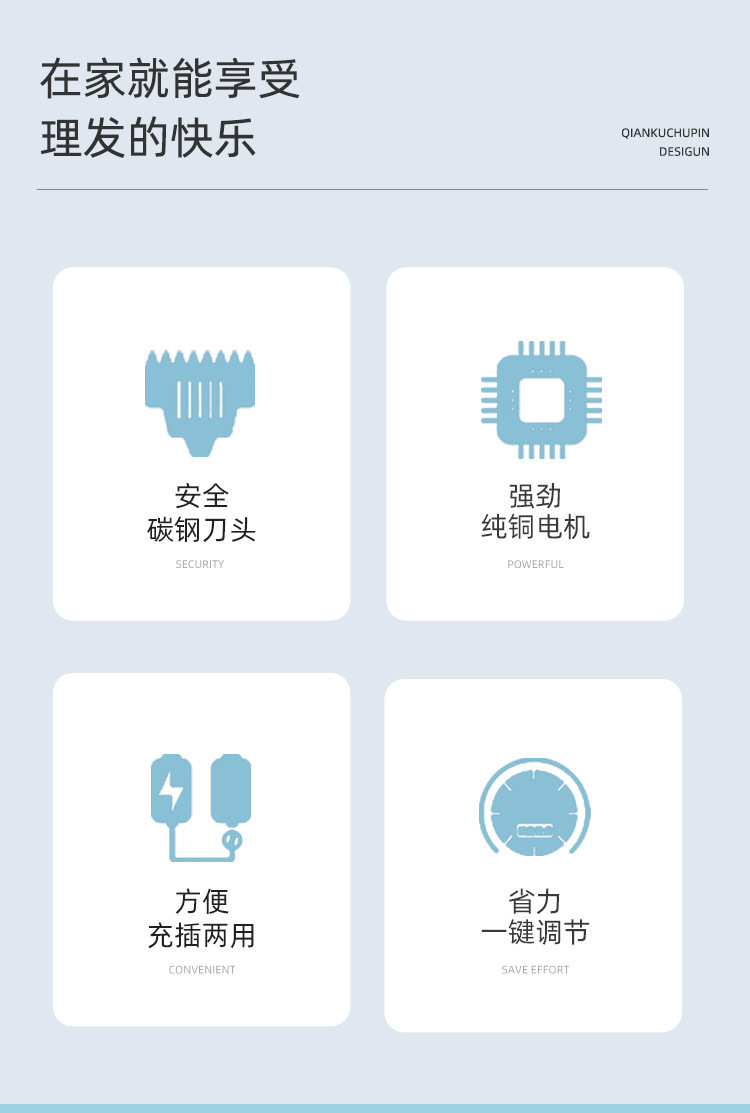 在家就能享受
理发的快乐

QIANKUCHUPIN
DESIGUN

安全
碳钢刀头
SECURITY

强劲
纯铜电机
POWERFUL

方便
充插两用
CONVENIENT

省力
一键调节
SAVE EFFORT