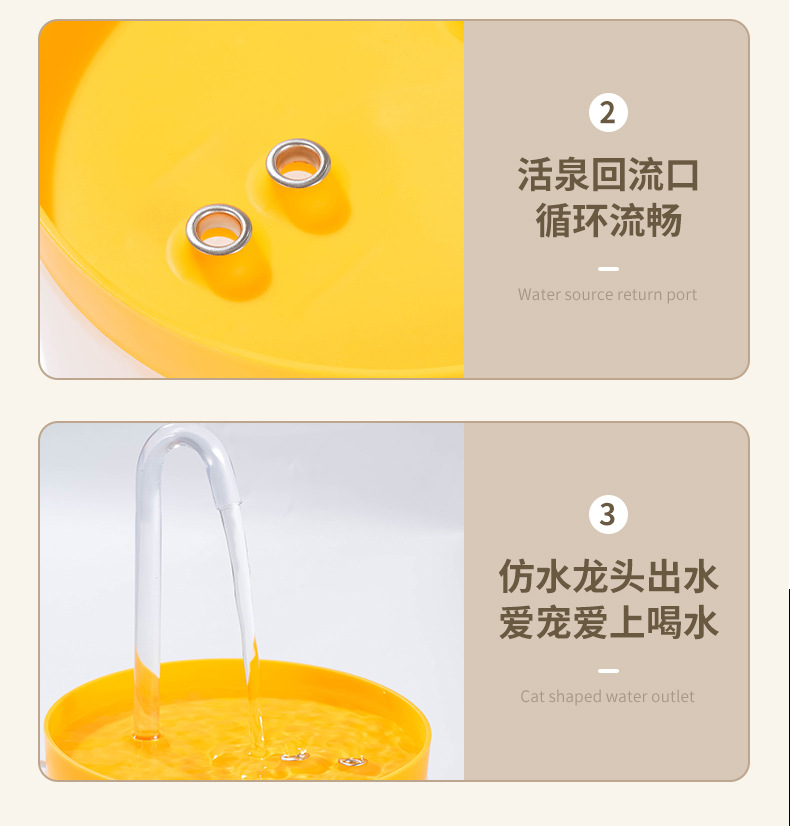 2

活泉回流口
循环流畅

Water source return port

3

仿水龙头出水
爱宠爱上喝水

Cat shaped water outlet