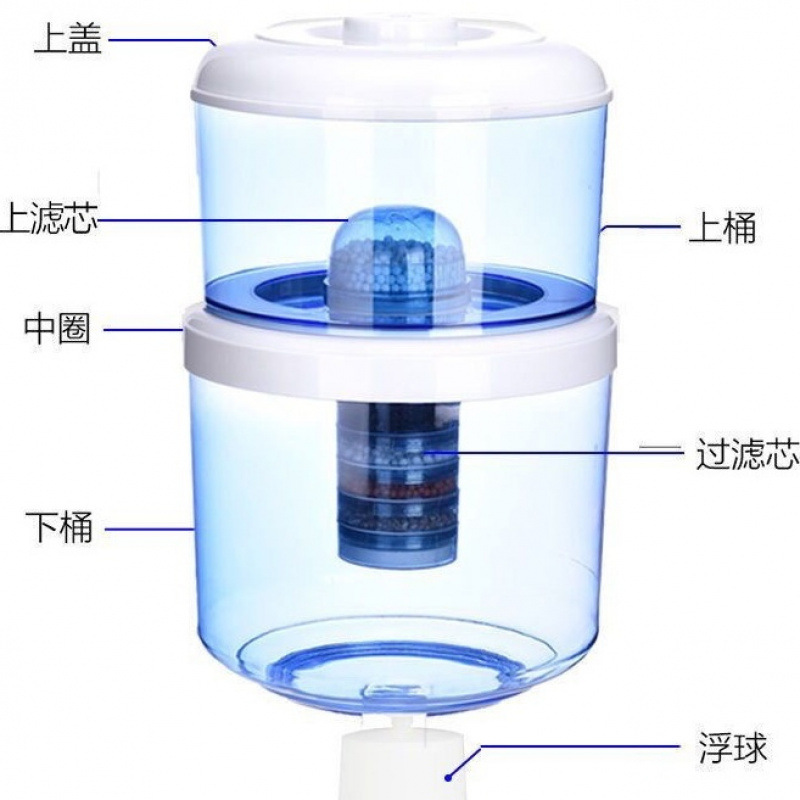 上盖

上滤芯

上桶

中圈

过滤芯

下桶

浮球