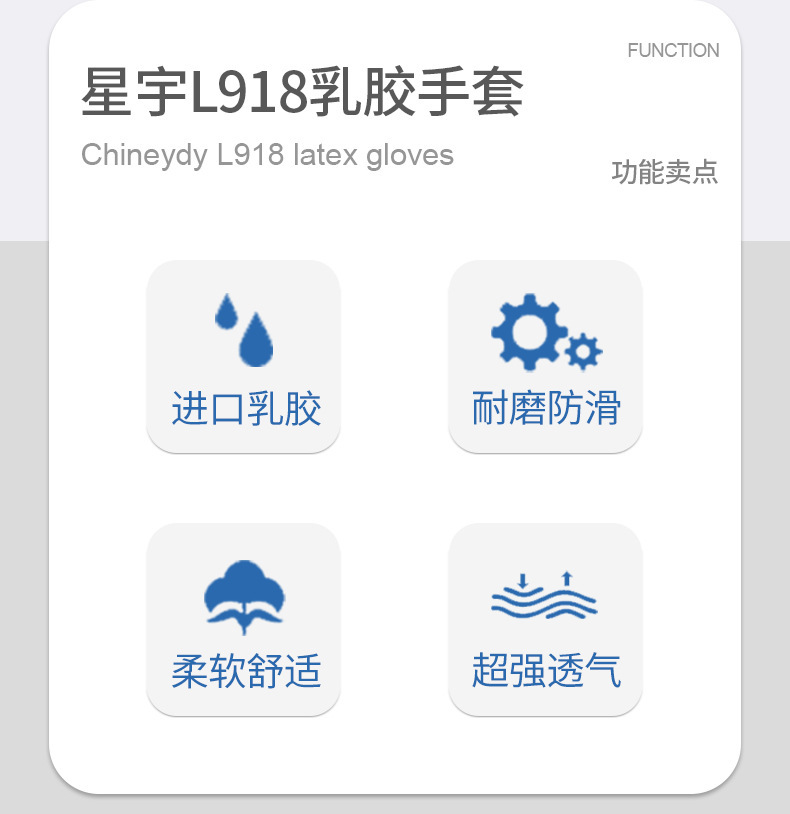 FUNCTION

星宇L918乳胶手套

Chineydy L918 latex gloves

功能卖点

进口乳胶

耐磨防滑

柔软舒适

超强透气