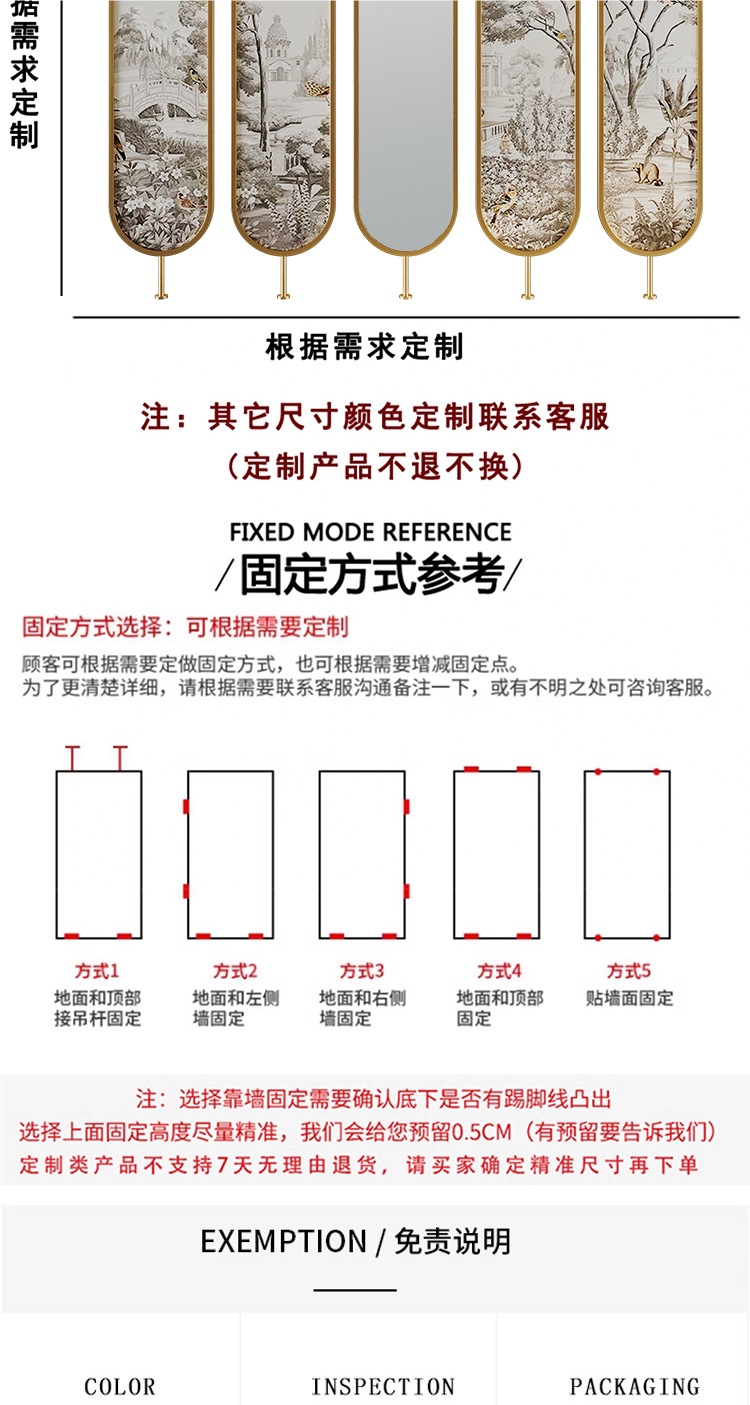 据需求定制

根据需求定制

注：其它尺寸颜色定制联系客服
（定制产品不退不换）

FIXED MODE REFERENCE
/固定方式参考/

固定方式选择：可根据需要定制

顾客可根据需要定做固定方式，也可根据需要增减固定点。
为了更清楚详细，请根据需要联系客服沟通备注一下，或有不明之处可咨询客服。

方式1
地面和顶部接吊杆固定

方式2
地面和左侧墙固定

方式3
地面和右侧墙固定

方式4
地面和顶部固定

方式5
贴墙面固定

注：选择靠墙固定需要确认底下是否有踢脚线凸出
选择上面固定高度尽量精准，我们会给您预留0.5CM（有预留要告诉我们）
定制类产品不支持7天无理由退货，请买家确定精准尺寸再下单

EXEMPTION / 免责说明

COLOR

INSPECTION

PACKAGING