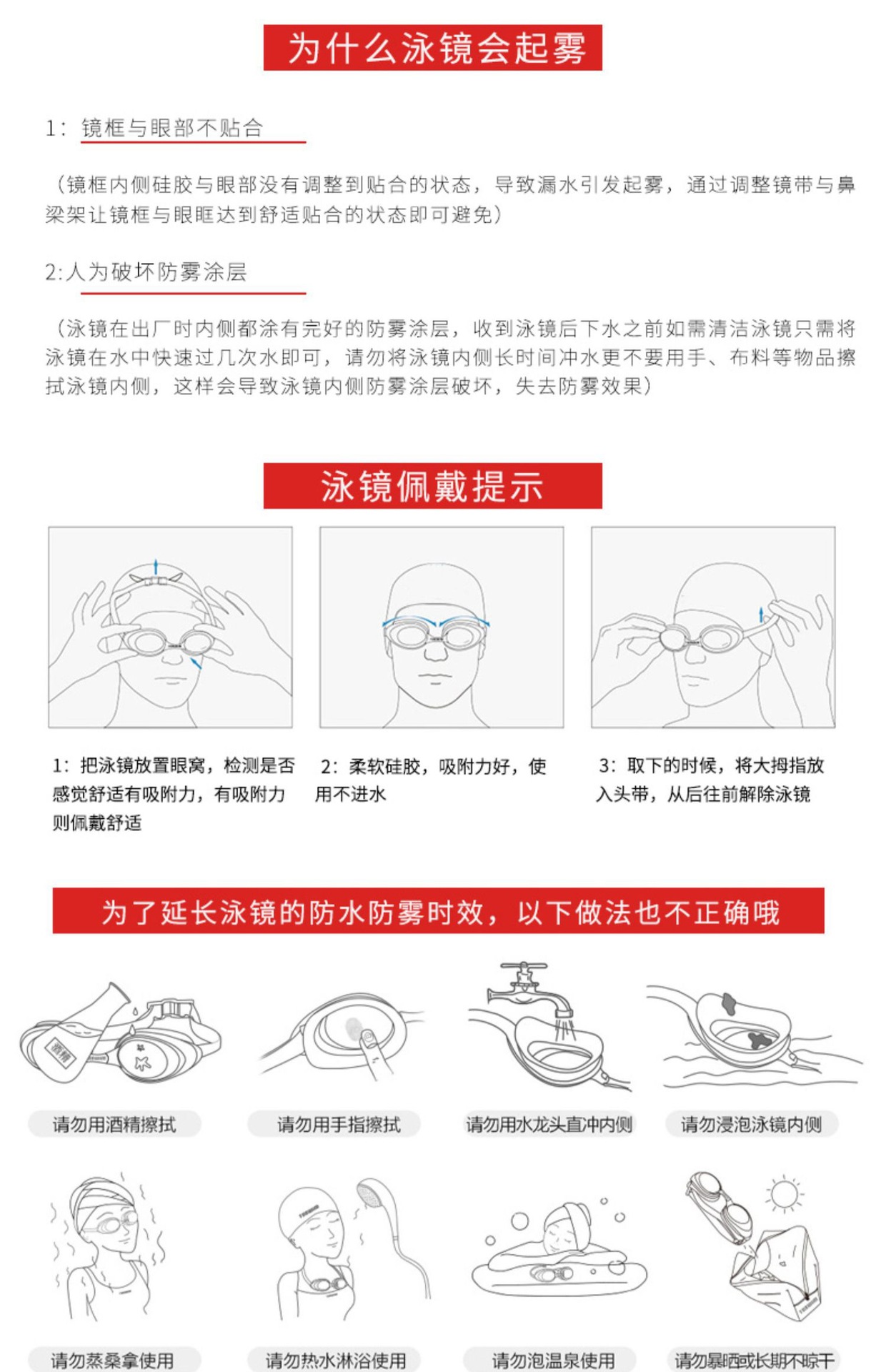 为什么泳镜会起雾

1：镜框与眼部不贴合

（镜框内侧硅胶与眼部没有调整到贴合的状态，导致漏水引发起雾，通过调整镜带与鼻梁架让镜框与眼眶达到舒适贴合的状态即可避免）

2:人为破坏防雾涂层

（泳镜在出厂时内侧都涂有完好的防雾涂层，收到泳镜后下水之前如需清洁泳镜只需将泳镜在水中快速过几次水即可，请勿将泳镜内侧长时间冲水更不要用手、布料等物品擦拭泳镜内侧，这样会导致泳镜内侧防雾涂层破坏，失去防雾效果）

泳镜佩戴提示

1：把泳镜放置眼窝，检测是否感觉舒适有吸附力，有吸附力则佩戴舒适

2：柔软硅胶，吸附力好，使用不进水

3：取下的时候，将大拇指放入头带，从后往前解除泳镜

为了延长泳镜的防水防雾时效，以下做法也不正确哦

请勿用酒精擦拭

请勿用手指擦拭

请勿用水龙头直冲内侧

请勿浸泡泳镜内侧

请勿蒸桑拿使用

请勿热水淋浴使用

请勿泡温泉使用

请勿暴晒或长期不晾干