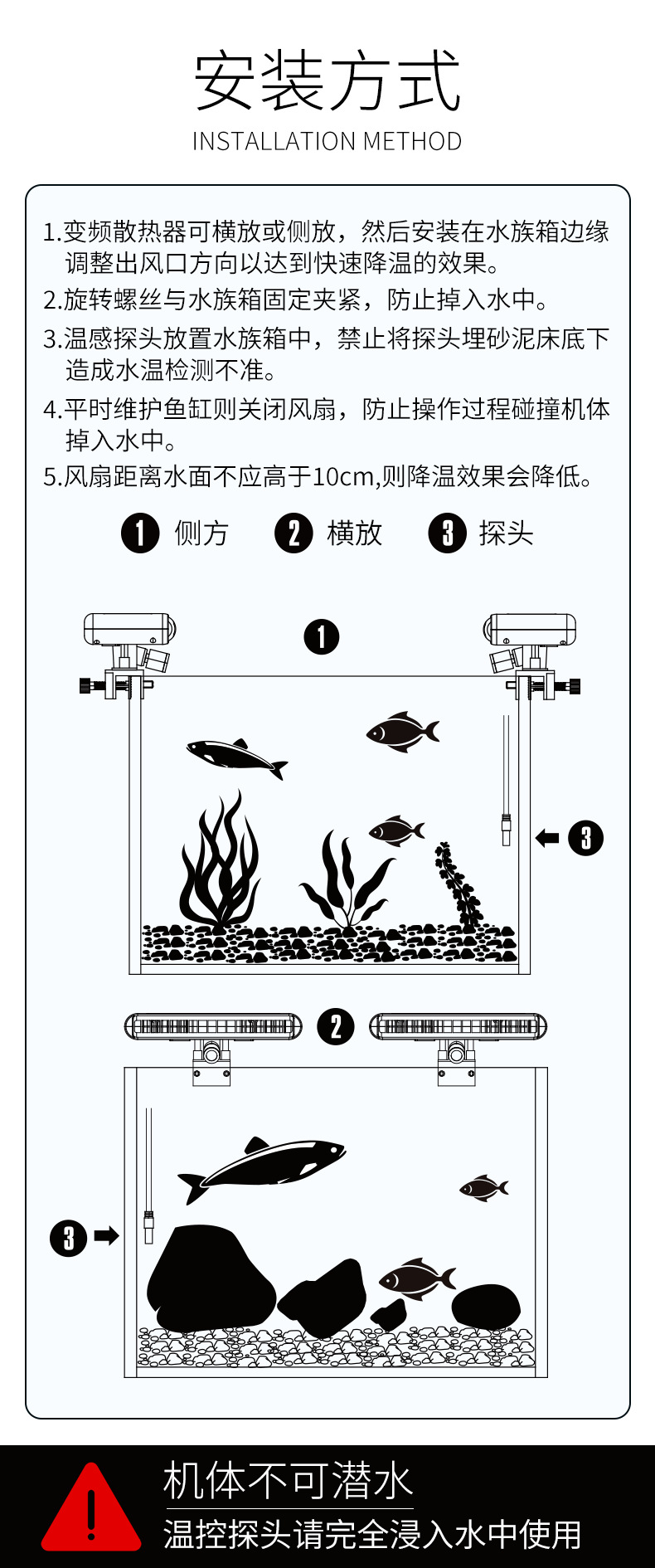 安装方式
INSTALLATION METHOD

1.变频散热器可横放或侧放，然后安装在水族箱边缘调整出风口方向以达到快速降温的效果。

2.旋转螺丝与水族箱固定夹紧，防止掉入水中。

3.温感探头放置水族箱中，禁止将探头埋砂泥床底下造成水温检测不准。

4.平时维护鱼缸则关闭风扇，防止操作过程碰撞机体掉入水中。

5.风扇距离水面不应高于10cm,则降温效果会降低。

1 侧方 2 横放 3 探头

1

3

2

3

机体不可潜水
温控探头请完全浸入水中使用