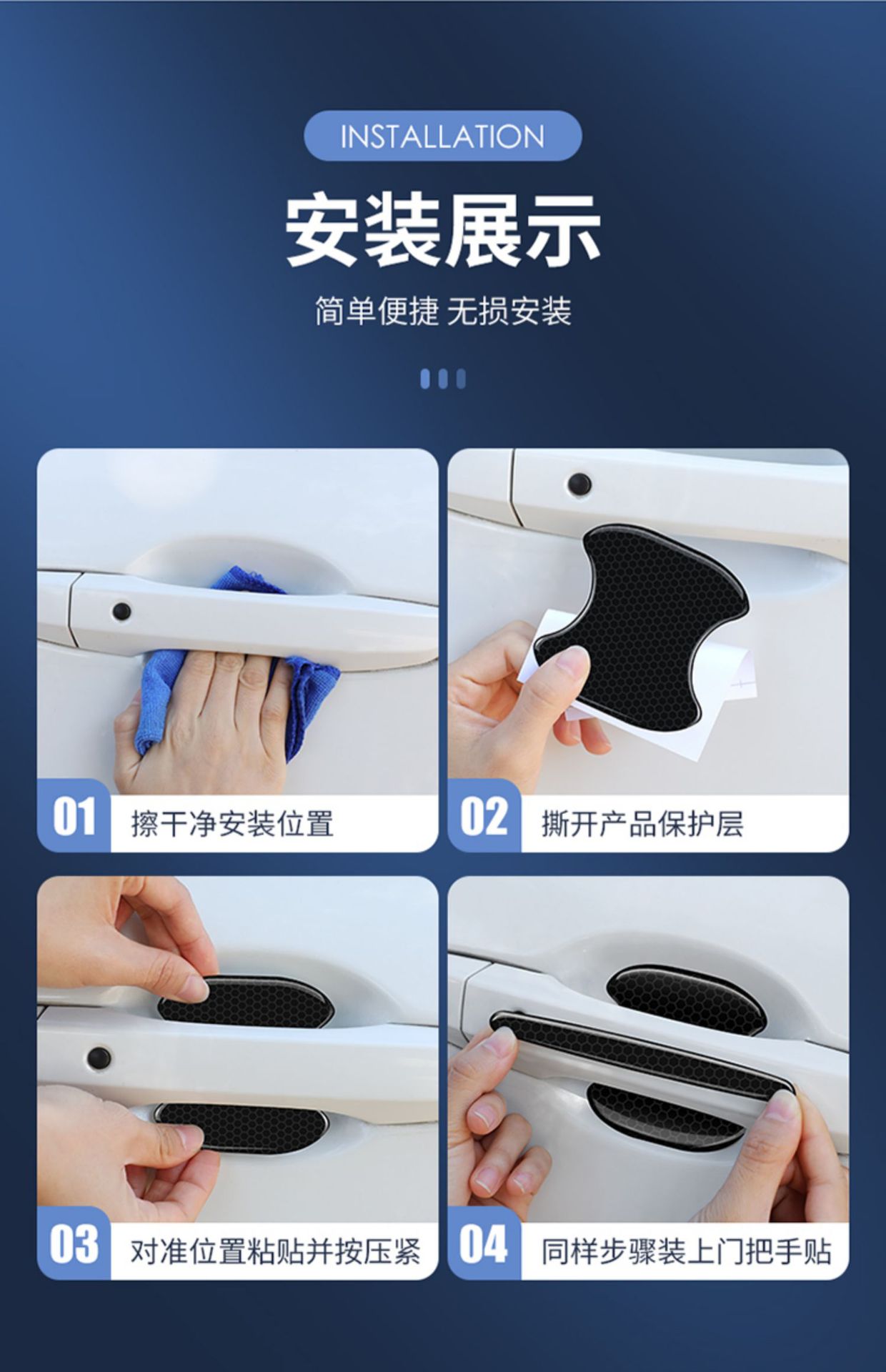 INSTALLATION

安装展示

简单便捷 无损安装

01 擦干净安装位置

02 撕开产品保护层

03 对准位置粘贴并按压紧

04 同样步骤装上门把手贴