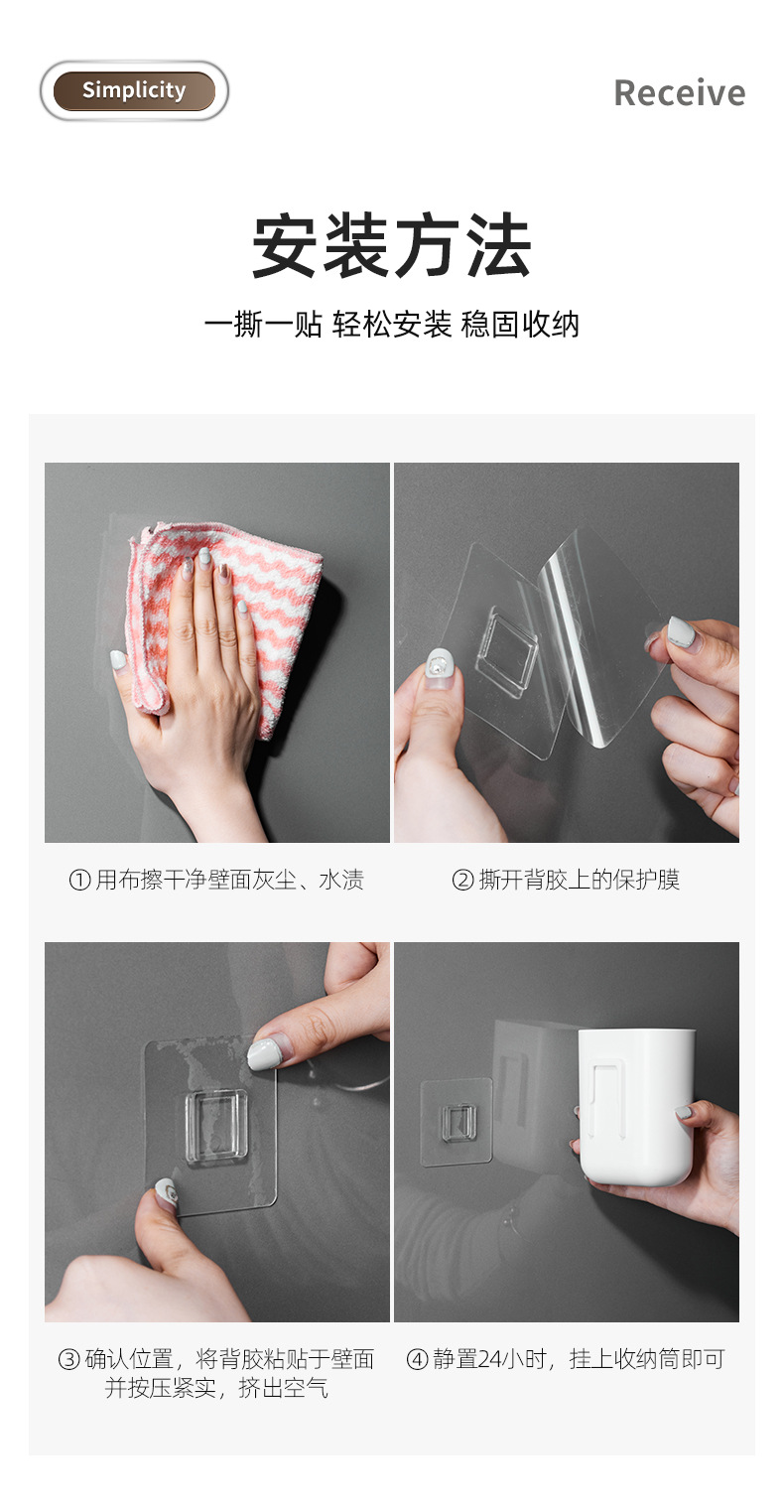 Simplicity

Receive

安装方法

一撕一贴 轻松安装 稳固收纳

① 用布擦干净壁面灰尘、水渍

② 撕开背胶上的保护膜

③ 确认位置，将背胶粘贴于壁面并按压紧实，挤出空气

④ 静置24小时，挂上收纳筒即可