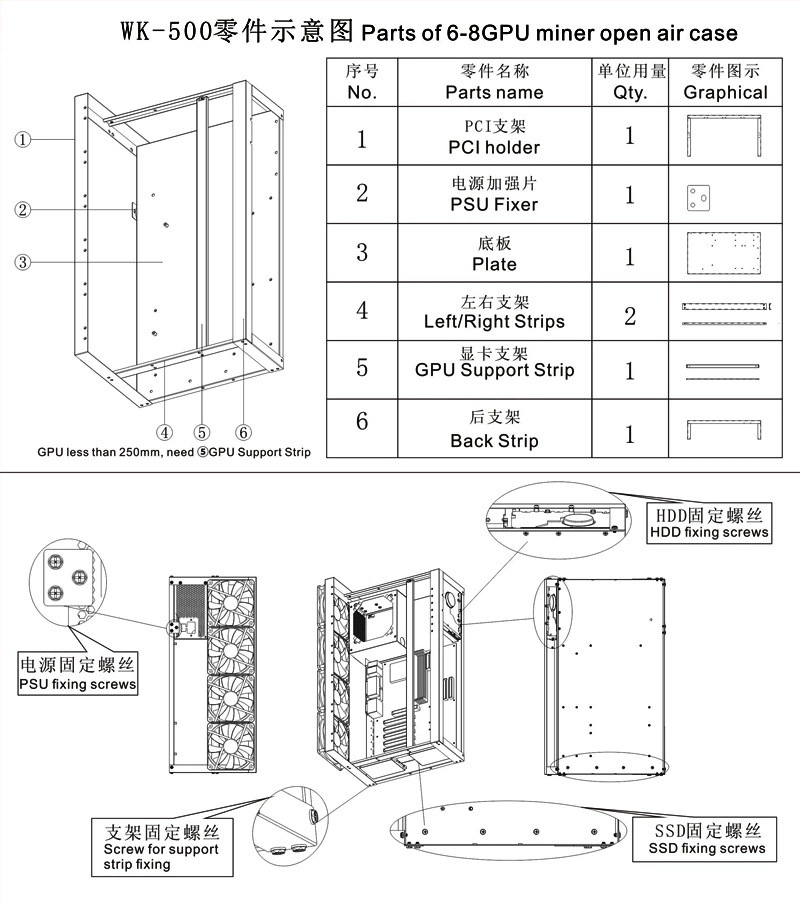 WK-500零件示意图 Parts of 6-8GPU miner open air case

①
②
③
④ ⑤ ⑥

GPU less than 250mm, need ⑤GPU Support Strip

| 序号 No. | 零件名称 Parts name | 单位用量 Qty. | 零件图示 Graphical |
|---|---|---|---|
| 1 | PCI支架 PCI holder | 1 | |
| 2 | 电源加强片 PSU Fixer | 1 | |
| 3 | 底板 Plate | 1 | |
| 4 | 左右支架 Left/Right Strips | 2 | |
| 5 | 显卡支架 GPU Support Strip | 1 | |
| 6 | 后支架 Back Strip | 1 | |

HDD固定螺丝
HDD fixing screws

电源固定螺丝
PSU fixing screws

支架固定螺丝
Screw for support strip fixing

SSD固定螺丝
SSD fixing screws