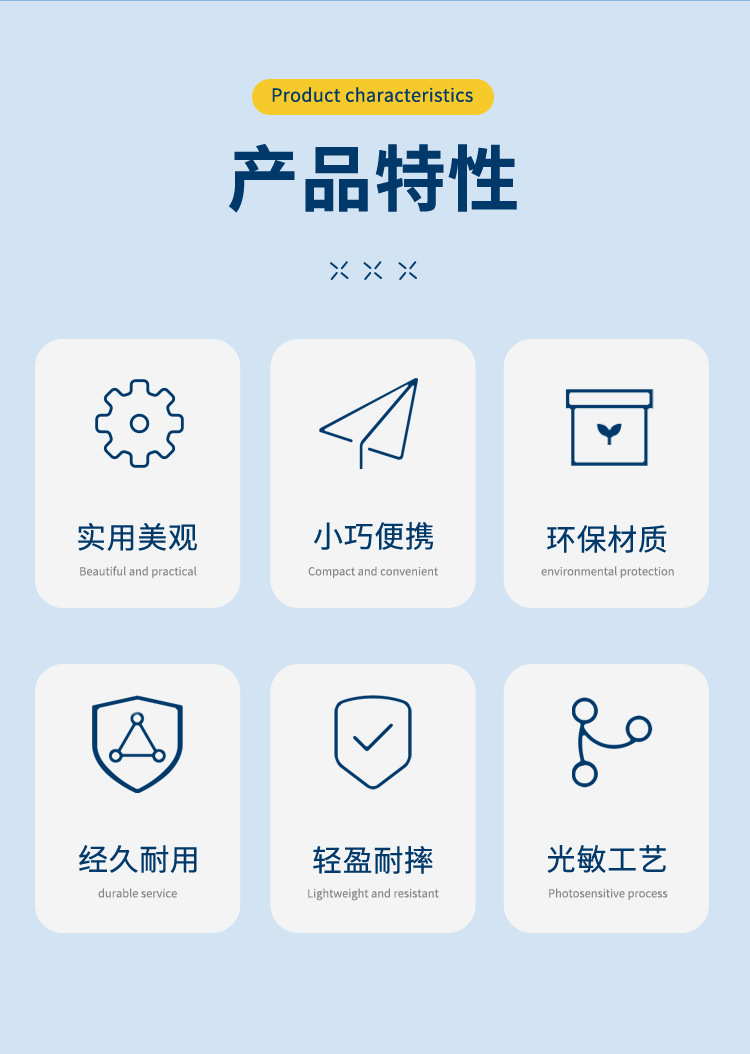 Product characteristics

产品特性

实用美观
Beautiful and practical

小巧便携
Compact and convenient

环保材质
environmental protection

经久耐用
durable service

轻盈耐摔
Lightweight and resistant

光敏工艺
Photosensitive process