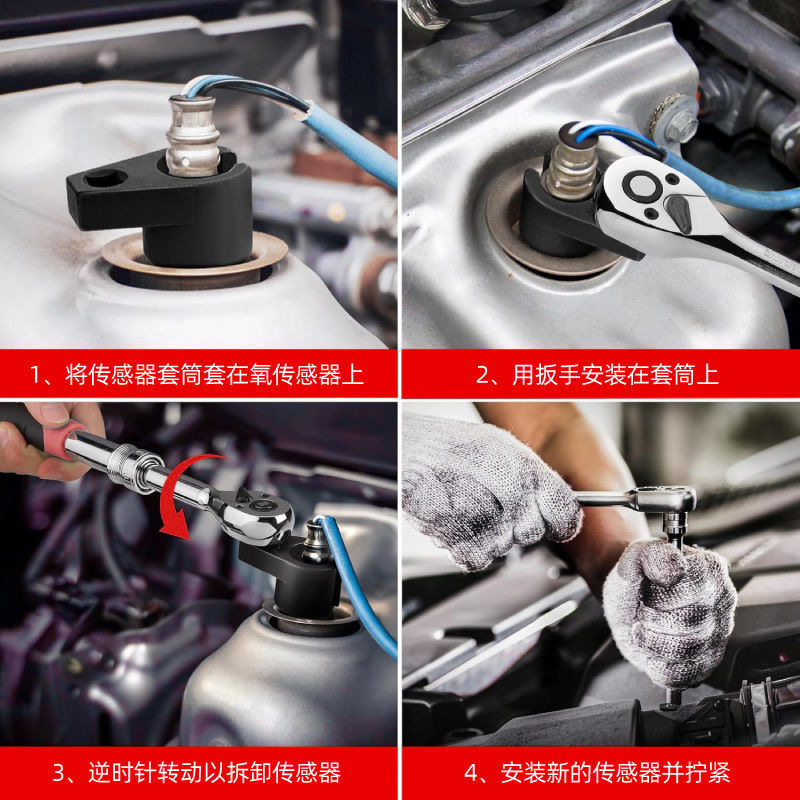 1、将传感器套筒套在氧传感器上

2、用扳手安装在套筒上

3、逆时针转动以拆卸传感器

4、安装新的传感器并拧紧