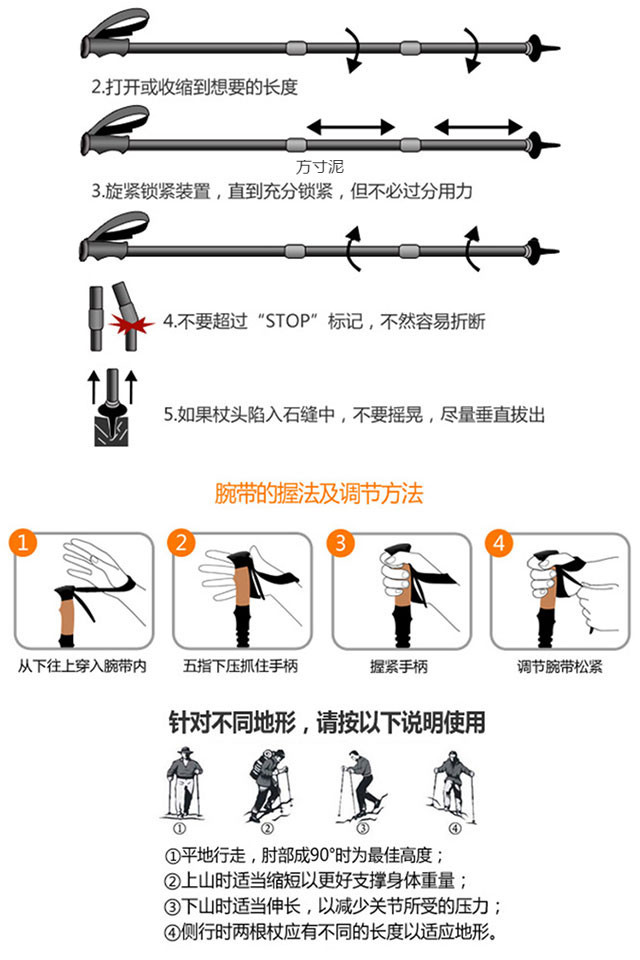 2.打开或收缩到想要的长度

方寸泥

3.旋紧锁紧装置，直到充分锁紧，但不必过分用力

4.不要超过“STOP”标记，不然容易折断

5.如果杖头陷入石缝中，不要摇晃，尽量垂直拔出

腕带的握法及调节方法

1
从下往上穿入腕带内

2
五指下压抓住手柄

3
握紧手柄

4
调节腕带松紧

针对不同地形，请按以下说明使用

① ② ③ ④

①平地行走，肘部成90°时为最佳高度；
②上山时适当缩短以更好支撑身体重量；
③下山时适当伸长，以减少关节所受的压力；
④侧行时两根杖应有不同的长度以适应地形。