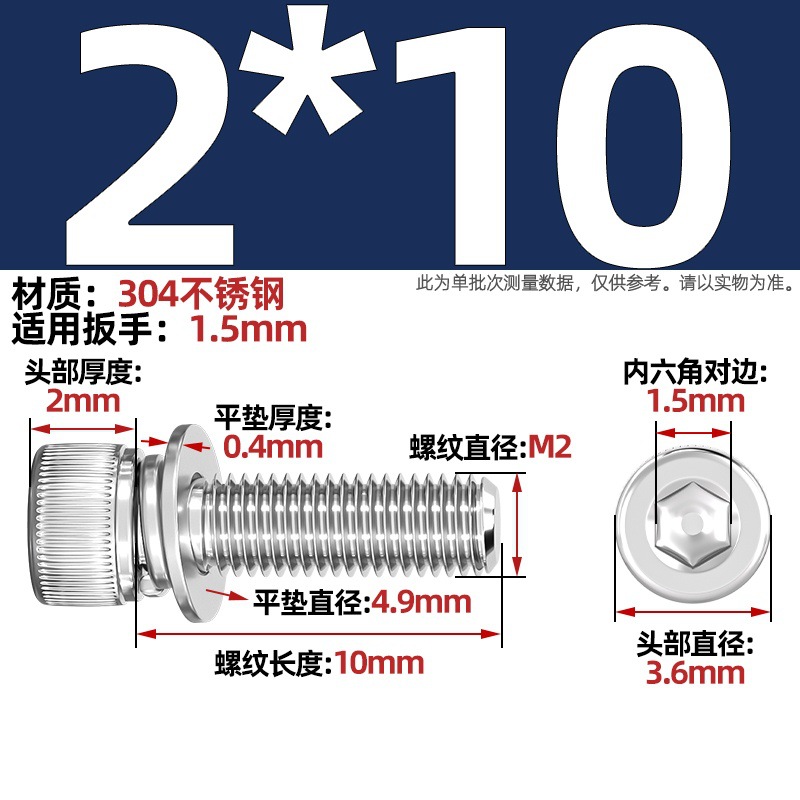 2*10

材质：304不锈钢
适用扳手：1.5mm

此为单批次测量数据，仅供参考。请以实物为准。

头部厚度:
2mm

平垫厚度:
0.4mm

螺纹直径:M2

平垫直径:4.9mm

螺纹长度:10mm

内六角对边:
1.5mm

头部直径:
3.6mm