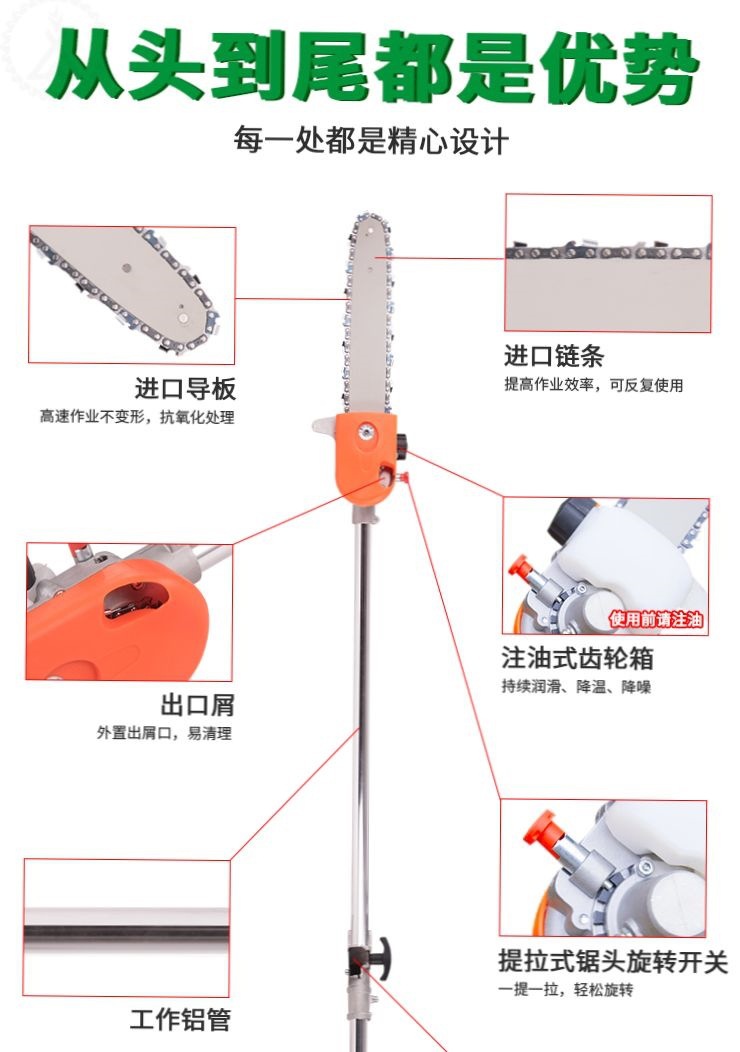 从头到尾都是优势

每一处都是精心设计

进口导板

高速作业不变形，抗氧化处理

进口链条

提高作业效率，可反复使用

使用前请注油

注油式齿轮箱

持续润滑、降温、降噪

出口屑

外置出屑口，易清理

提拉式锯头旋转开关

一提一拉，轻松旋转

工作铝管