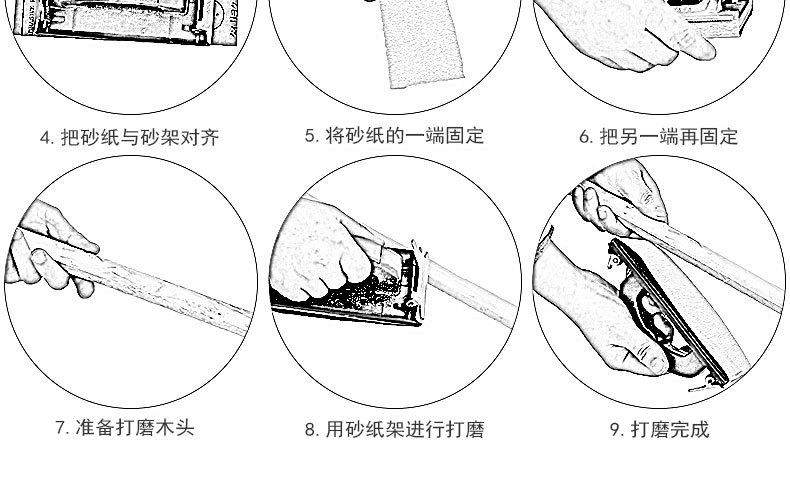 4. 把砂纸与砂架对齐

5. 将砂纸的一端固定

6. 把另一端再固定

7. 准备打磨木头

8. 用砂纸架进行打磨

9. 打磨完成