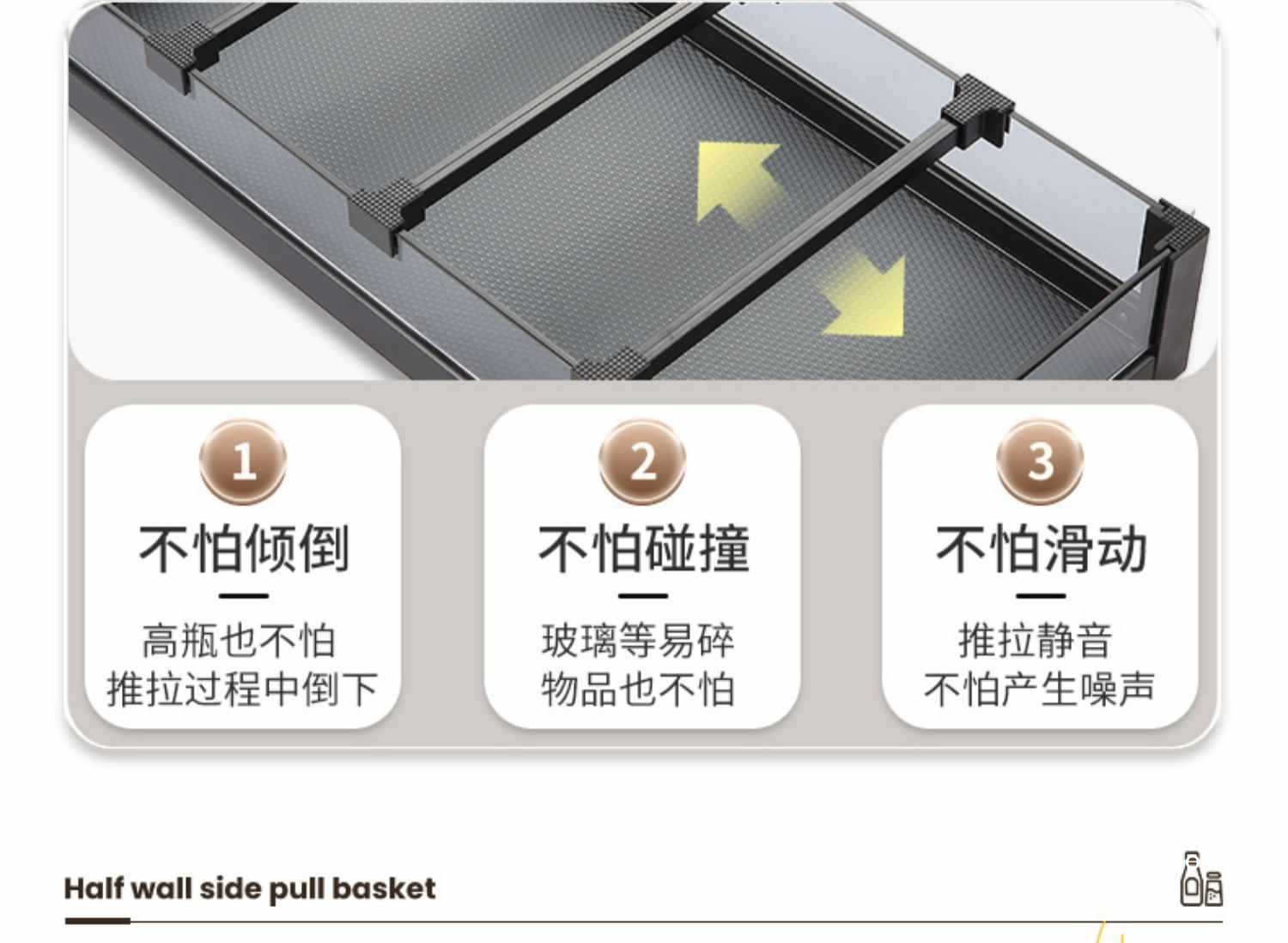 1
不怕倾倒
高瓶也不怕
推拉过程中倒下

2
不怕碰撞
玻璃等易碎
物品也不怕

3
不怕滑动
推拉静音
不怕产生噪声

Half wall side pull basket