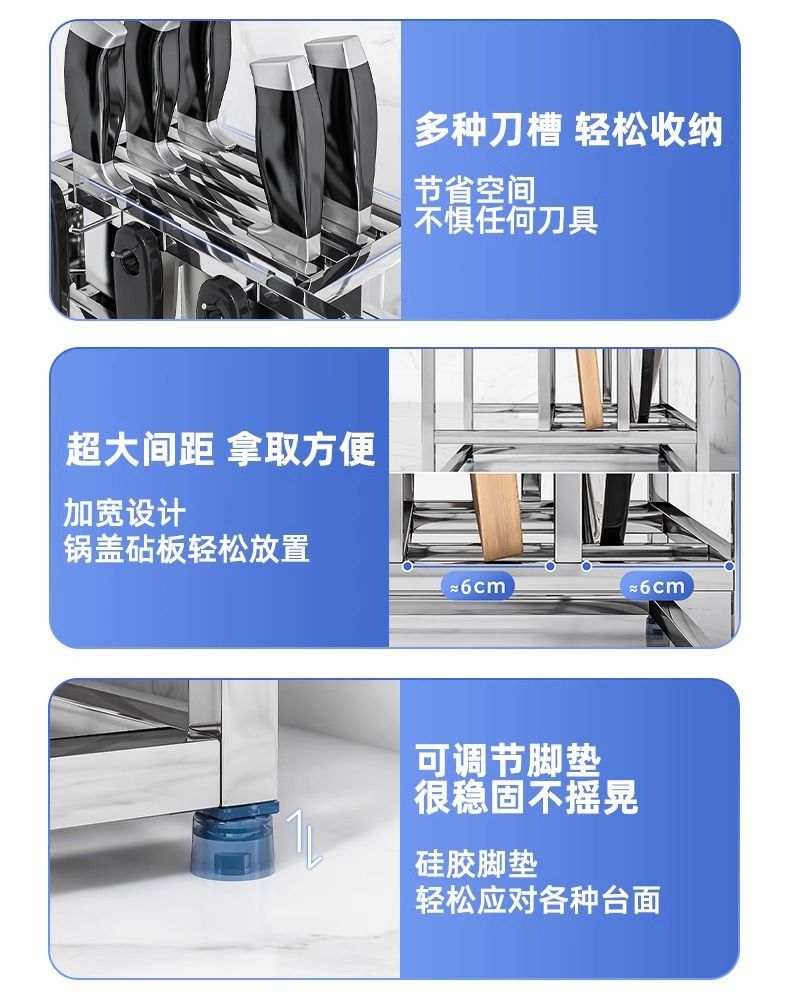 多种刀槽 轻松收纳

节省空间
不惧任何刀具

超大间距 拿取方便

加宽设计
锅盖砧板轻松放置

≈6cm

≈6cm

可调节脚垫
很稳固不摇晃

硅胶脚垫
轻松应对各种台面