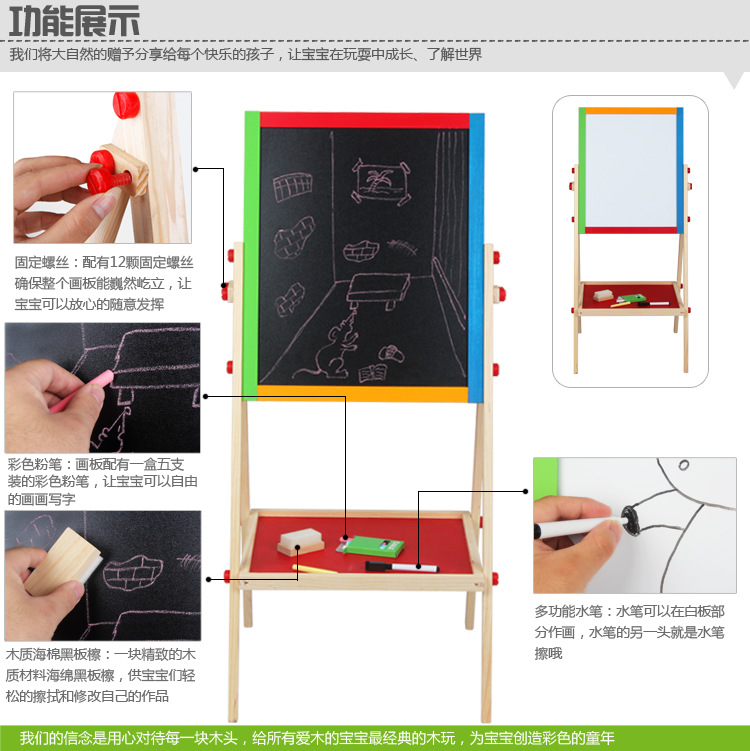 功能展示

我们将大自然的赠予分享给每个快乐的孩子，让宝宝在玩耍中成长、了解世界

固定螺丝：配有12颗固定螺丝确保整个画板能巍然屹立，让宝宝可以放心的随意发挥

彩色粉笔：画板配有一盒五支装的彩色粉笔，让宝宝可以自由的画画写字

木质海棉黑板檫：一块精致的木质材料海绵黑板檫，供宝宝们轻松的擦拭和修改自己的作品

多功能水笔：水笔可以在白板部分作画，水笔的另一头就是水笔擦哦

我们的信念是用心对待每一块木头，给所有爱木的宝宝最经典的木玩，为宝宝创造彩色的童年