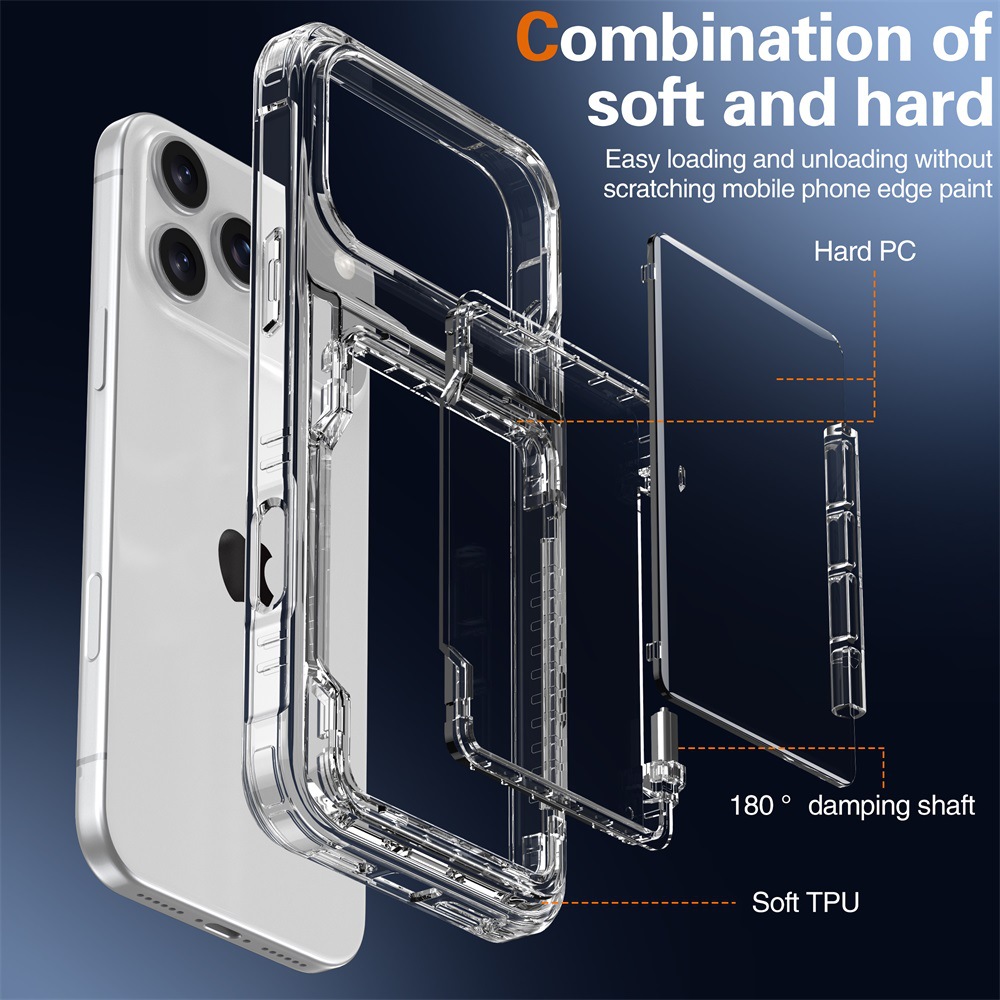 Combination of soft and hard

Easy loading and unloading without scratching mobile phone edge paint

Hard PC

180 ° damping shaft

Soft TPU