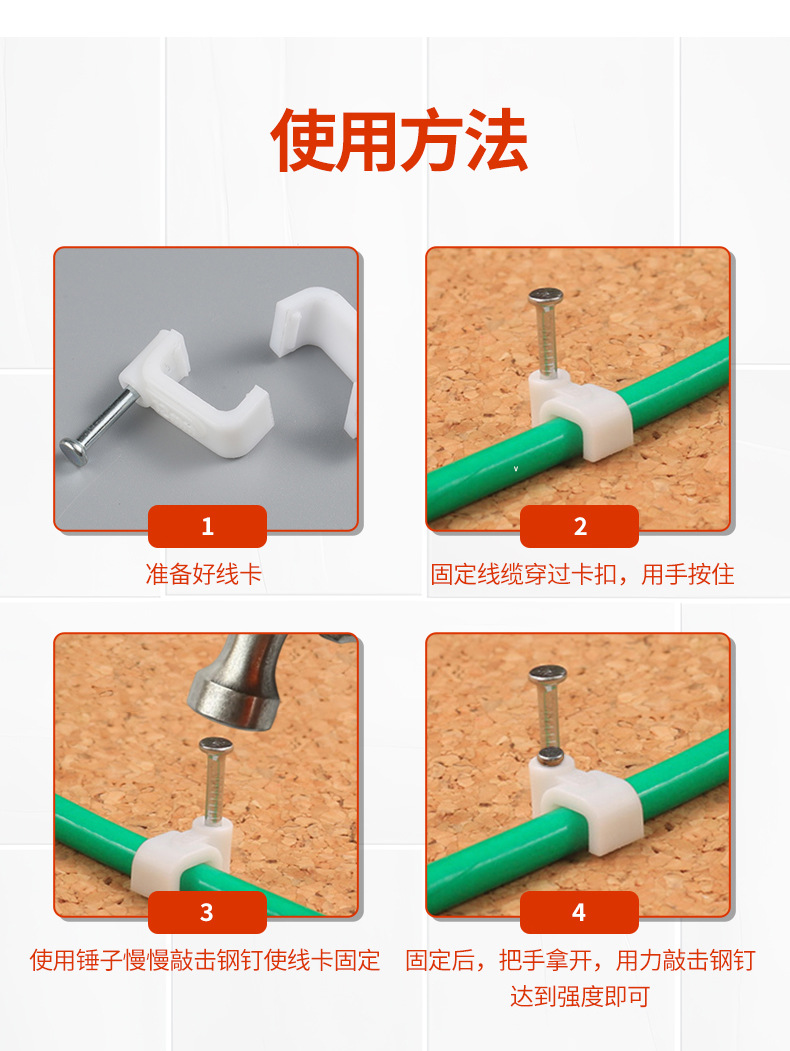 使用方法

1
准备好线卡

2
固定线缆穿过卡扣，用手按住

3
使用锤子慢慢敲击钢钉使线卡固定

4
固定后，把手拿开，用力敲击钢钉达到强度即可