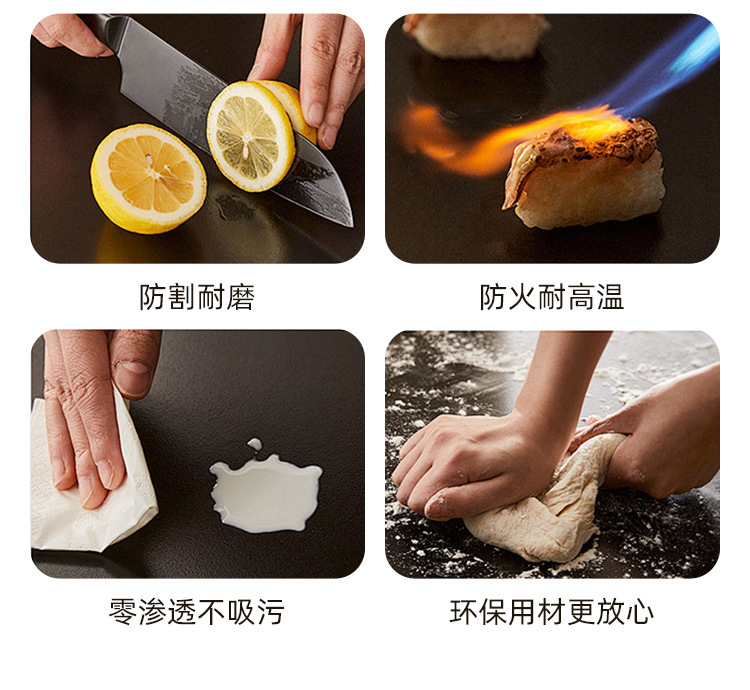 防割耐磨

防火耐高温

零渗透不吸污

环保用材更放心