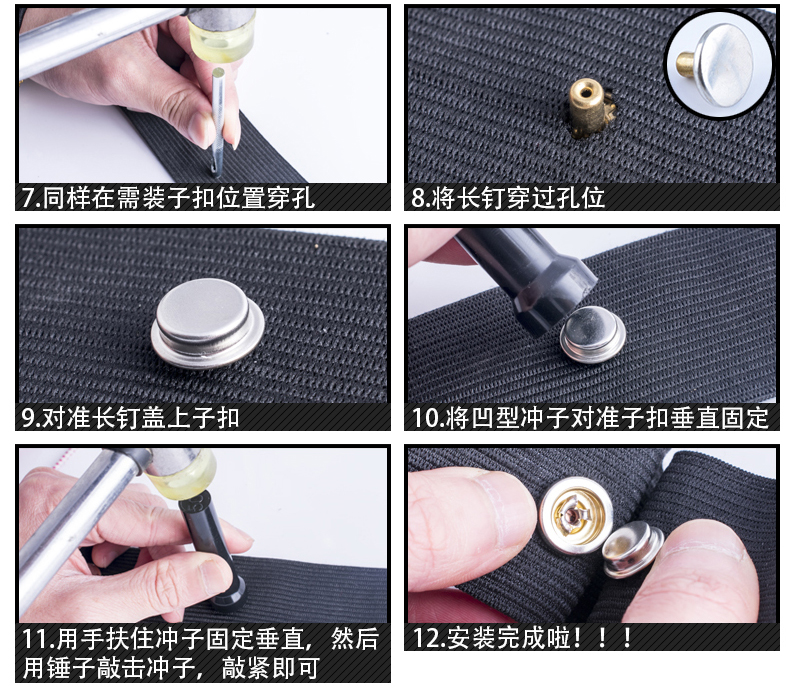 7.同样在需装子扣位置穿孔

8.将长钉穿过孔位

9.对准长钉盖上子扣

10.将凹型冲子对准子扣垂直固定

11.用手扶住冲子固定垂直，然后用锤子敲击冲子，敲紧即可

12.安装完成啦！！！